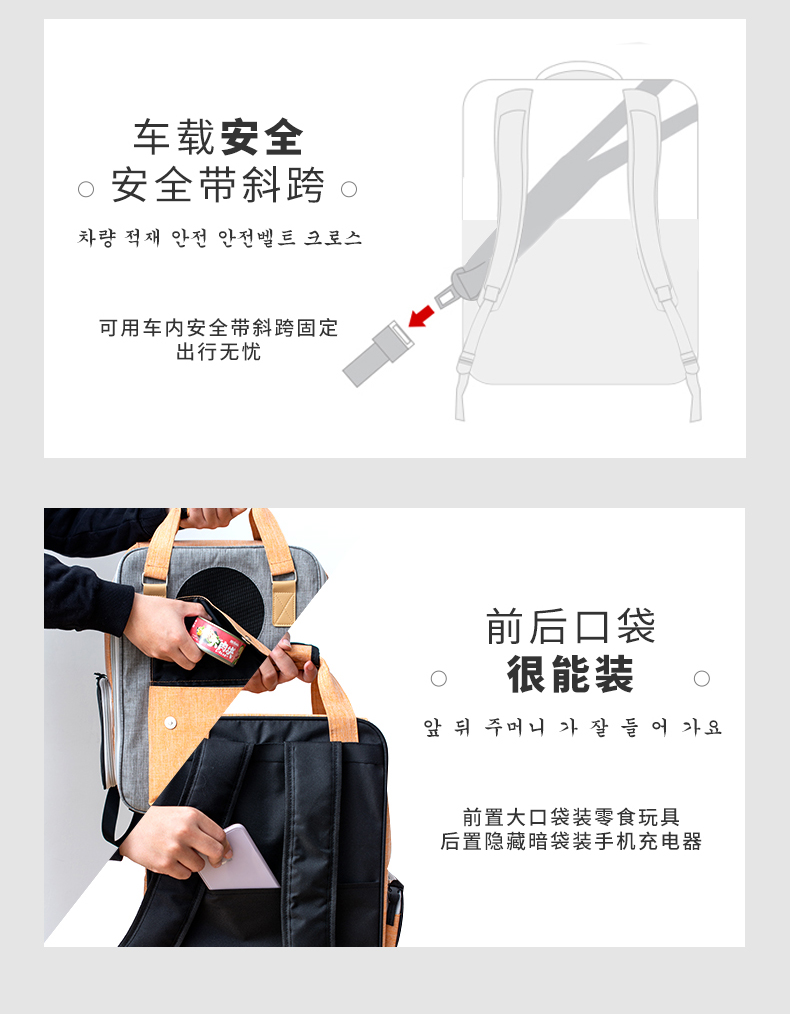 车载安全
安全带斜跨

차량 적재 안전 안전벨트 크로스

可用车内安全带斜跨固定
出行无忧

前后口袋
很能装

앞 뒤 주머니 가 잘 들 어 가요

前置大口袋装零食玩具
后置隐藏暗袋装手机充电器