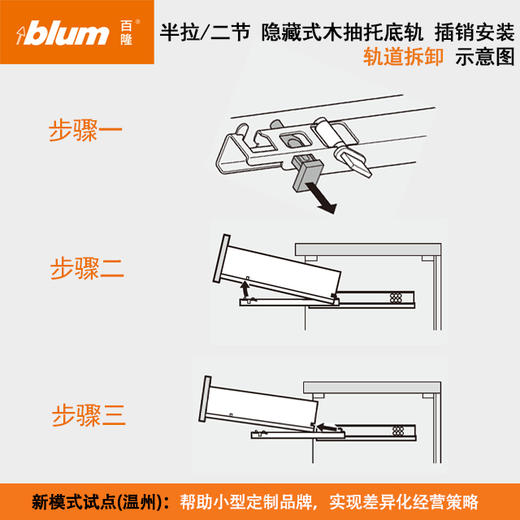 blum 百隆®

半拉/二节 隐藏式木抽托底轨 插销安装
轨道拆卸 示意图

步骤一

步骤二

步骤三

新模式试点(温州)：帮助小型定制品牌，实现差异化经营策略