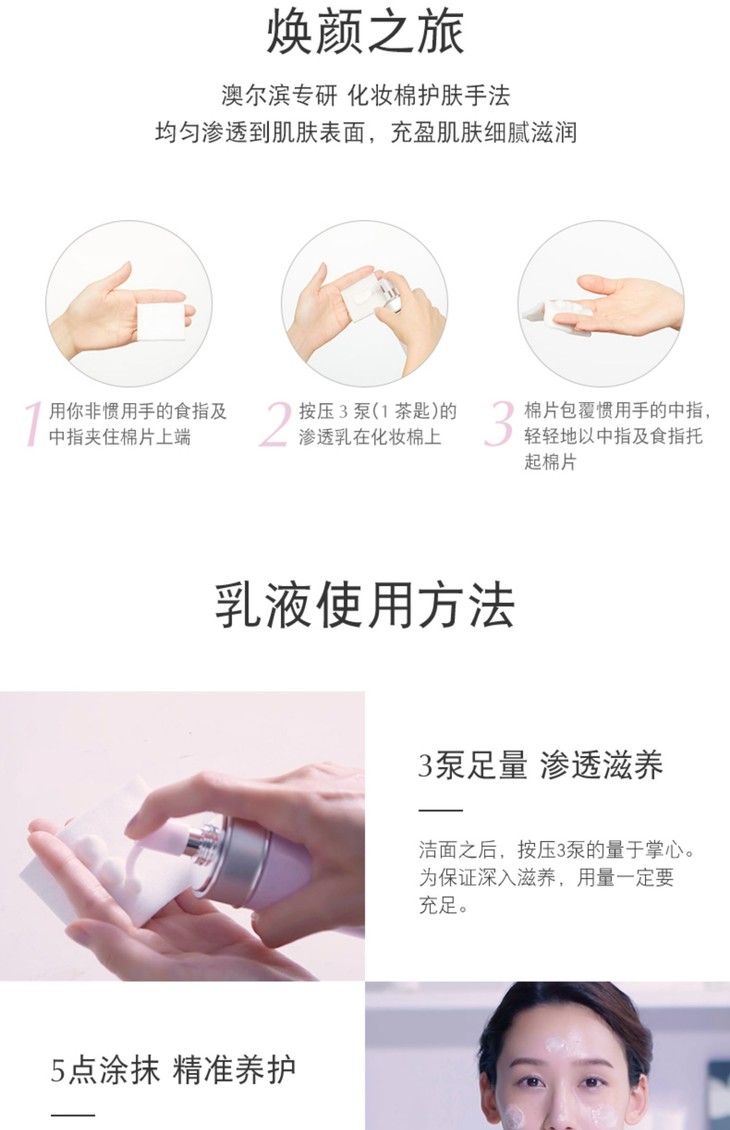 焕颜之旅

澳尔滨专研 化妆棉护肤手法
均匀渗透到肌肤表面，充盈肌肤细腻滋润

1 用你非惯用手的食指及中指夹住棉片上端

2 按压 3 泵（1 茶匙）的渗透乳在化妆棉上

3 棉片包覆惯用手的中指，轻轻地以中指及食指托起棉片

乳液使用方法

3泵足量 渗透滋养

洁面之后，按压3泵的量于掌心。为保证深入滋养，用量一定要充足。

5点涂抹 精准养护