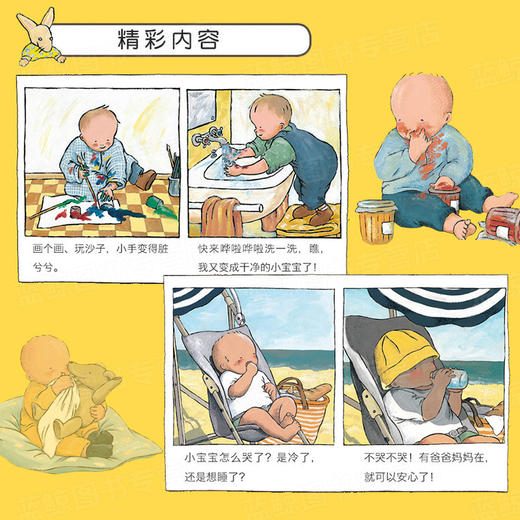 精彩内容

画个画、玩沙子，小手变得脏兮兮。

快来哗啦哗啦洗一洗，瞧，我又变成干净的小宝宝了！

小宝宝怎么哭了？是冷了，还是想睡了？

不哭不哭！有爸爸妈妈在，就可以安心了！