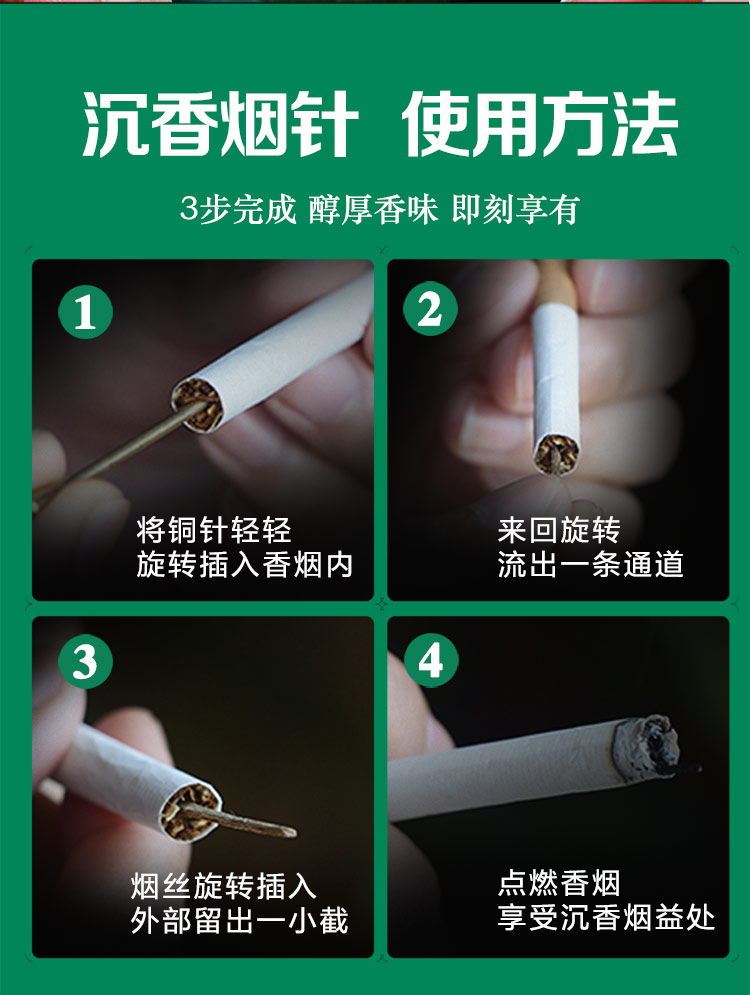 沉香烟针 使用方法

3步完成 醇厚香味 即刻享有

1

将铜针轻轻
旋转插入香烟内

2

来回旋转
流出一条通道

3

烟丝旋转插入
外部留出一小截

4

点燃香烟
享受沉香烟益处