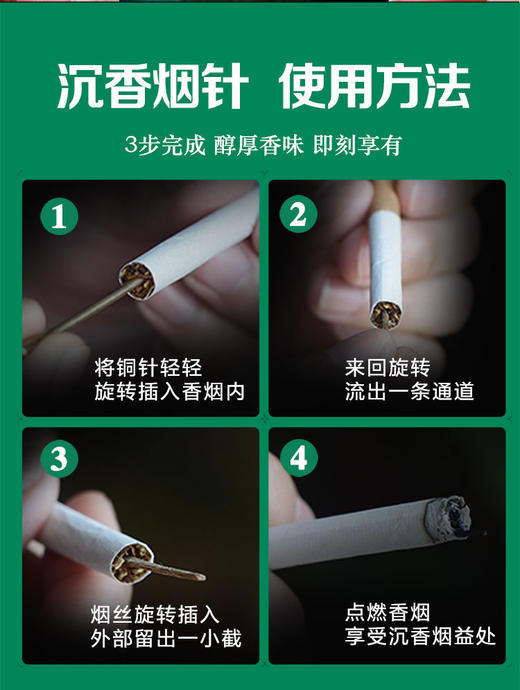 沉香烟针 使用方法

3步完成 醇厚香味 即刻享有

1
将铜针轻轻
旋转插入香烟内

2
来回旋转
流出一条通道

3
烟丝旋转插入
外部留出一小截

4
点燃香烟
享受沉香烟益处