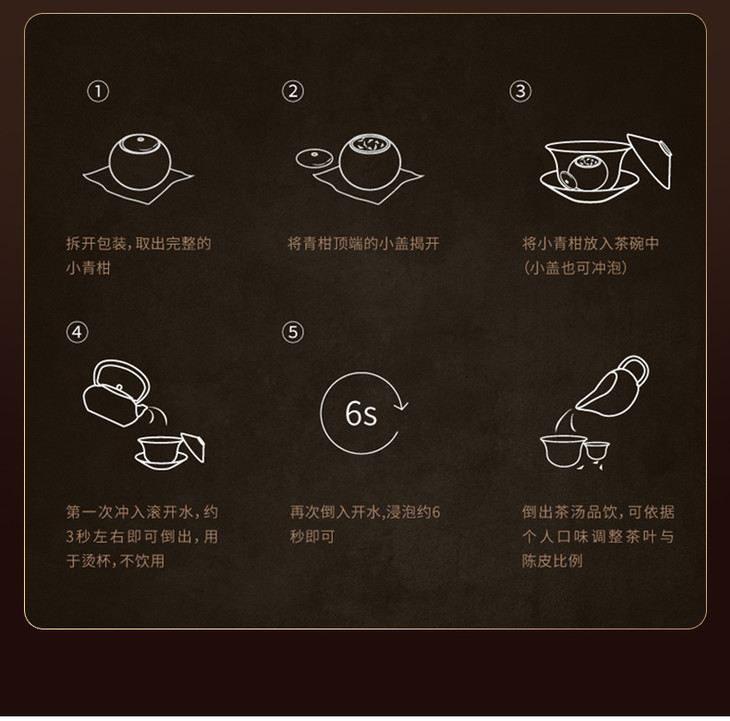 ①

拆开包装，取出完整的小青柑

②

将青柑顶端的小盖揭开

③

将小青柑放入茶碗中（小盖也可冲泡）

④

第一次冲入滚开水，约3秒左右即可倒出，用于烫杯，不饮用

⑤

6s

再次倒入开水，浸泡约6秒即可

倒出茶汤品饮，可依据个人口味调整茶叶与陈皮比例