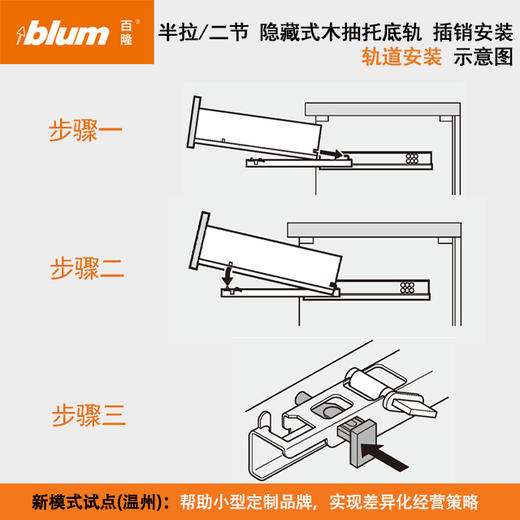 blum 百隆®

半拉/二节 隐藏式木抽托底轨 插销安装
轨道安装 示意图

步骤一

步骤二

步骤三

新模式试点(温州)：帮助小型定制品牌，实现差异化经营策略