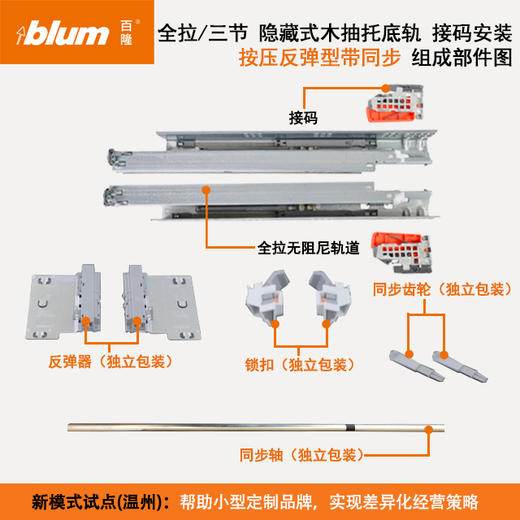 blum 百隆®

全拉/三节 隐藏式木抽托底轨 接码安装
按压反弹型带同步 组成部件图

接码

全拉无阻尼轨道

同步齿轮（独立包装）

反弹器（独立包装）

锁扣（独立包装）

同步轴（独立包装）

新模式试点(温州)：帮助小型定制品牌，实现差异化经营策略