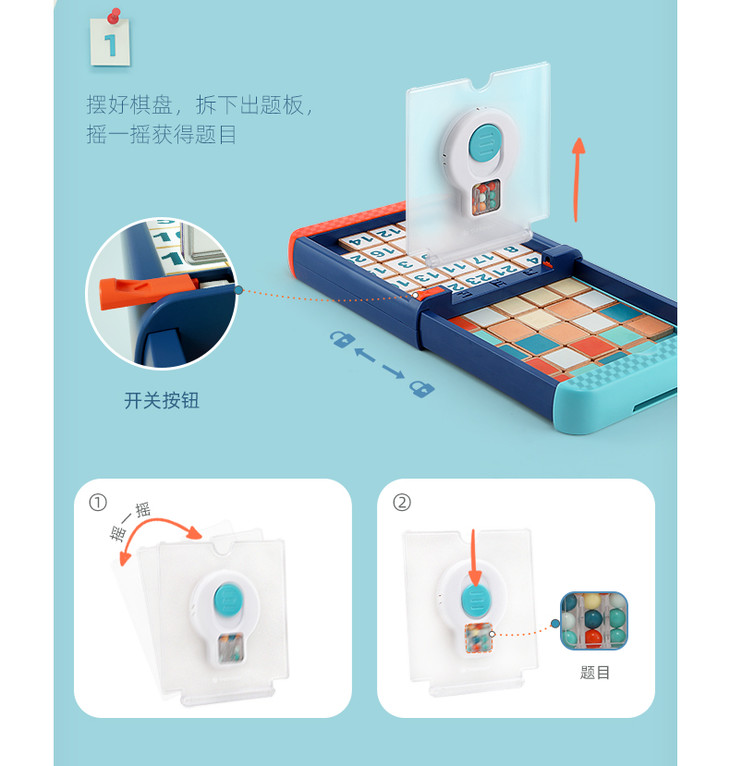 1

摆好棋盘，拆下出题板，
摇一摇获得题目

开关按钮

①
摇一摇

②

题目