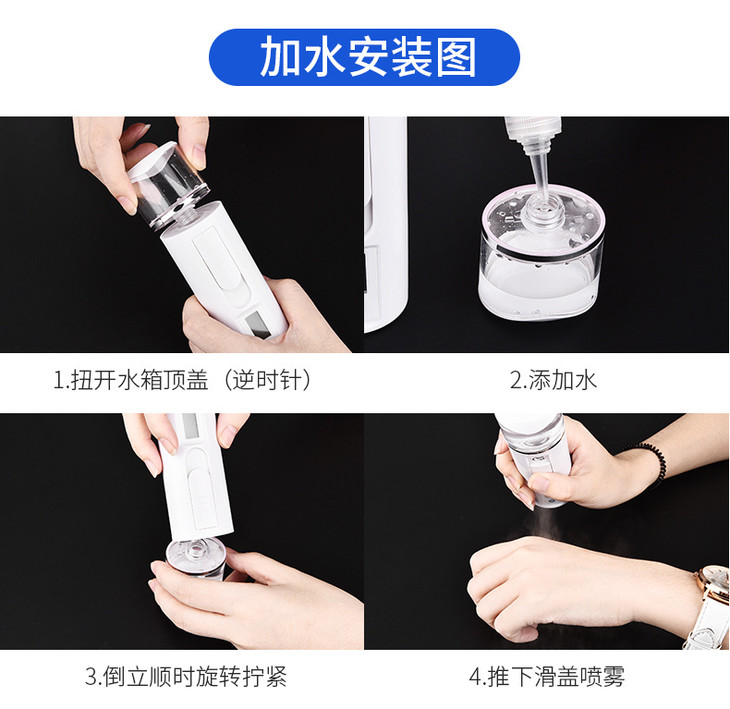 加水安装图

1.扭开水箱顶盖（逆时针）

2.添加水

3.倒立顺时旋转拧紧

4.推下滑盖喷雾