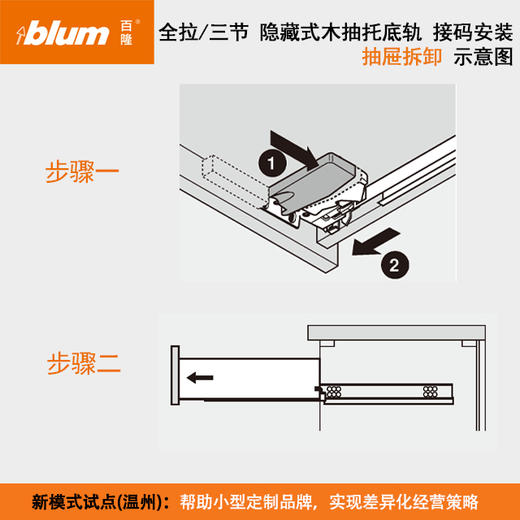 blum 百隆®

全拉/三节 隐藏式木抽托底轨 接码安装

抽屉拆卸 示意图

步骤一

1

2

步骤二

新模式试点(温州)：帮助小型定制品牌，实现差异化经营策略