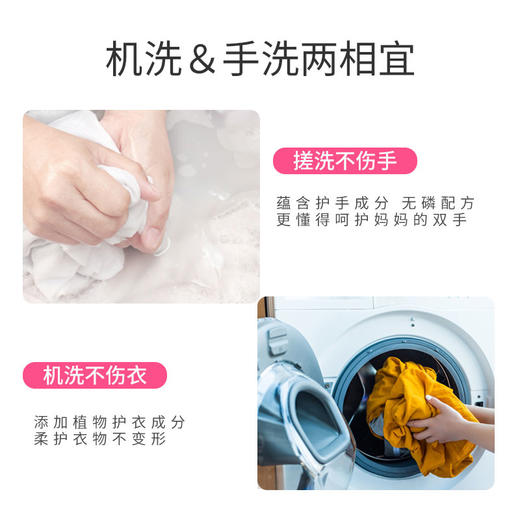 机洗＆手洗两相宜

搓洗不伤手

蕴含护手成分 无磷配方
更懂得呵护妈妈的双手

机洗不伤衣

添加植物护衣成分
柔护衣物不变形