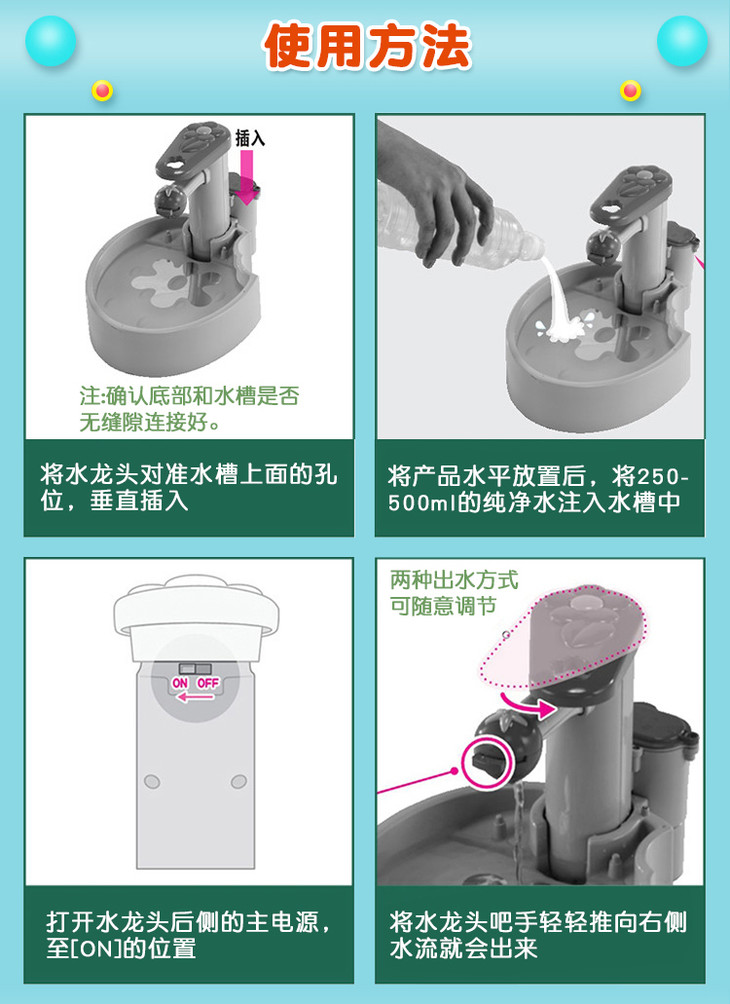 使用方法

插入

注:确认底部和水槽是否无缝隙连接好。

将水龙头对准水槽上面的孔位，垂直插入

将产品水平放置后，将250-500ml的纯净水注入水槽中

ON OFF

打开水龙头后侧的主电源，至[ON]的位置

两种出水方式可随意调节

将水龙头吧手轻轻推向右侧水流就会出来