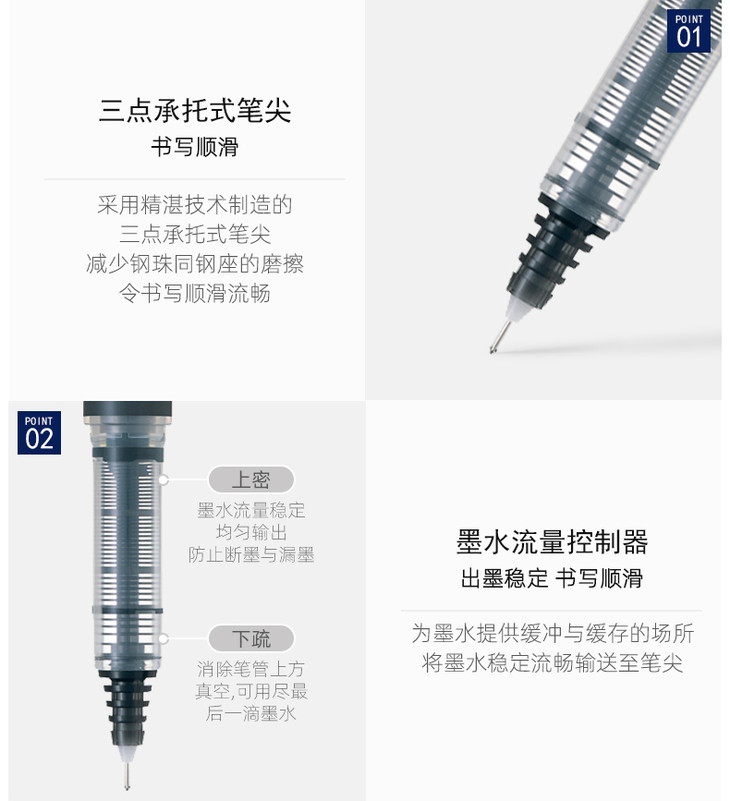 三点承托式笔尖
书写顺滑

采用精湛技术制造的
三点承托式笔尖
减少钢珠同钢座的磨擦
令书写顺滑流畅

POINT
01

POINT
02

上密
墨水流量稳定
均匀输出
防止断墨与漏墨

下疏
消除笔管上方
真空,可用尽最
后一滴墨水

墨水流量控制器
出墨稳定 书写顺滑

为墨水提供缓冲与缓存的场所
将墨水稳定流畅输送至笔尖