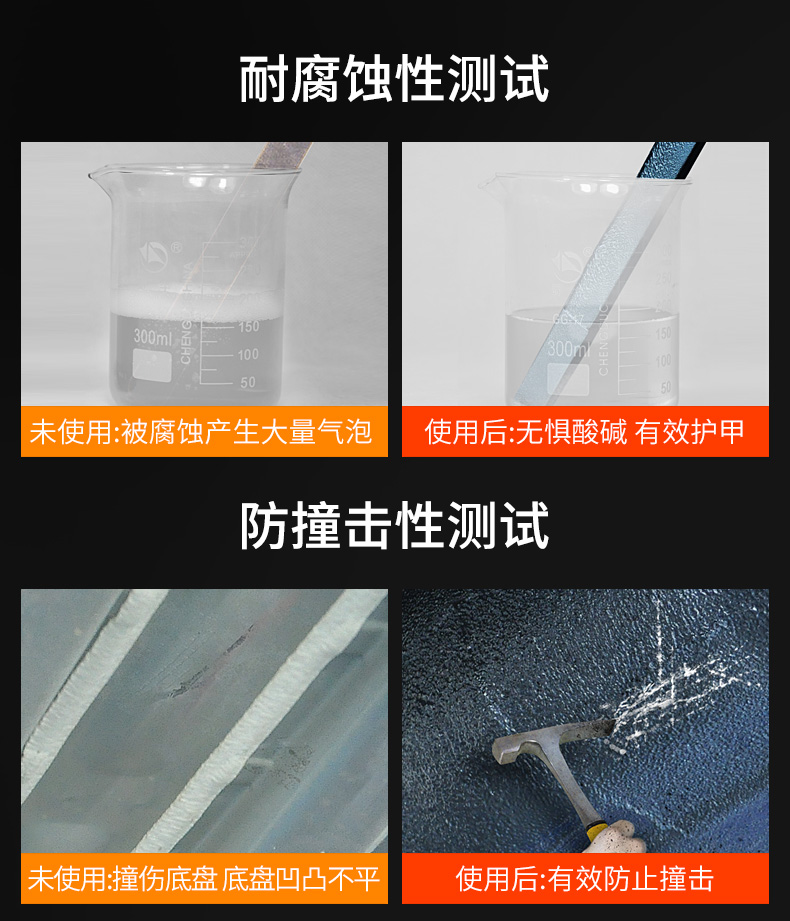 耐腐蚀性测试

300ml
CHENG
150
100
50

未使用:被腐蚀产生大量气泡

300ml
CHENG
150
100
50

使用后:无惧酸碱 有效护甲

防撞击性测试

未使用:撞伤底盘 底盘凹凸不平

使用后:有效防止撞击