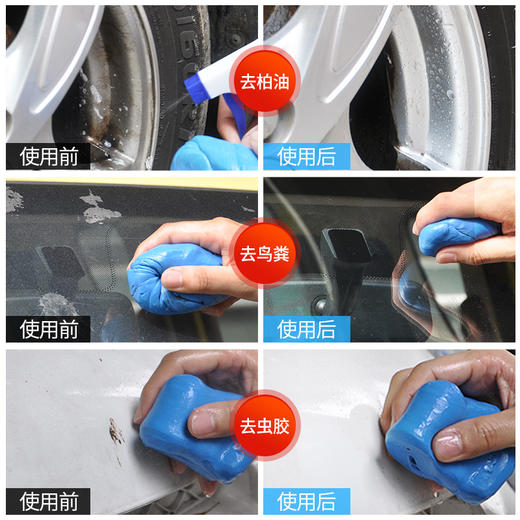 去柏油

使用前

使用后

去鸟粪

使用前

使用后

去虫胶

使用前

使用后