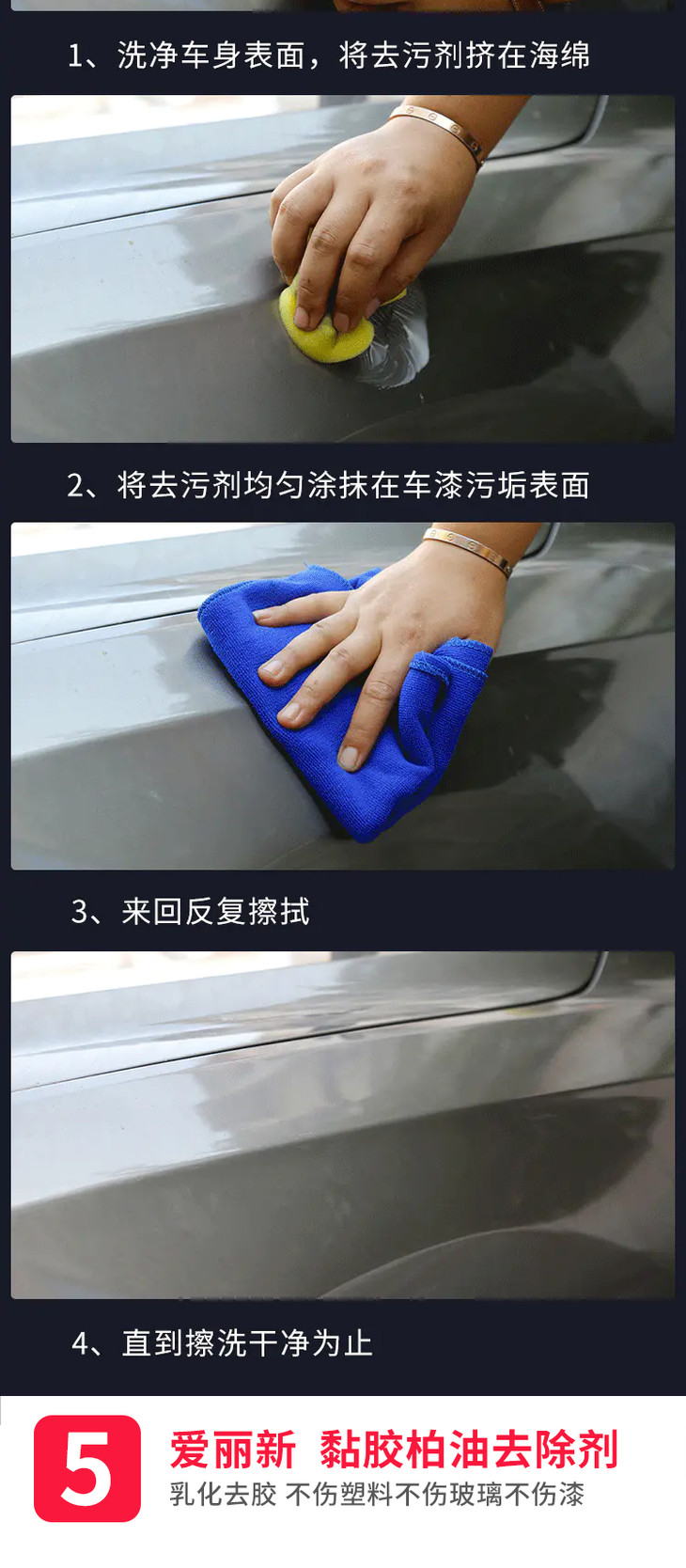 1、洗净车身表面，将去污剂挤在海绵

2、将去污剂均匀涂抹在车漆污垢表面

3、来回反复擦拭

4、直到擦洗干净为止

5

爱丽新 黏胶柏油去除剂

乳化去胶 不伤塑料不伤玻璃不伤漆