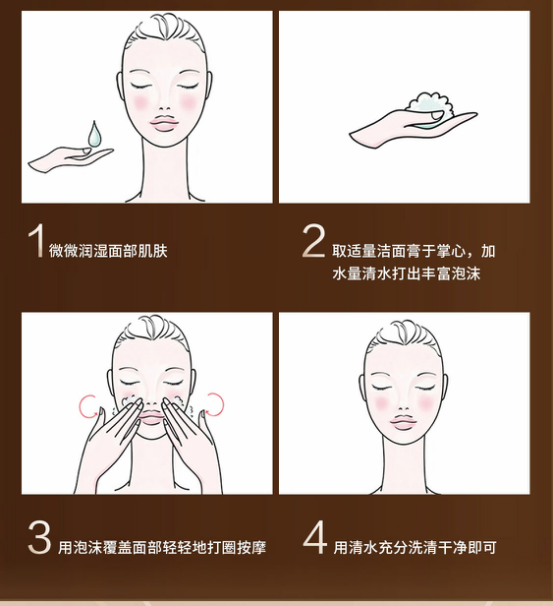 1 微微润湿面部肌肤

2 取适量洁面膏于掌心，加水量清水打出丰富泡沫

3 用泡沫覆盖面部轻轻地打圈按摩

4 用清水充分洗清干净即可