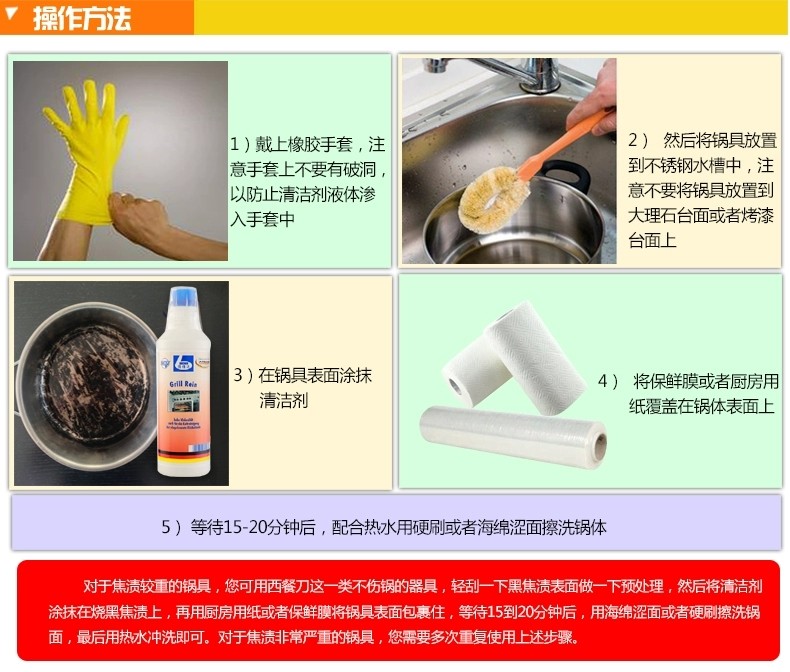 操作方法

1）戴上橡胶手套，注意手套上不要有破洞，以防止清洁剂液体渗入手套中

2） 然后将锅具放置到不锈钢水槽中，注意不要将锅具放置到大理石台面或者烤漆台面上

Grill Rein

3）在锅具表面涂抹清洁剂

4） 将保鲜膜或者厨房用纸覆盖在锅体表面上

5） 等待15-20分钟后，配合热水用硬刷或者海绵涩面擦洗锅体

对于焦渍较重的锅具，您可用西餐刀这一类不伤锅的器具，轻刮一下黑焦渍表面做一下预处理，然后将清洁剂涂抹在烧黑焦渍上，再用厨房用纸或者保鲜膜将锅具表面包裹住，等待15到20分钟后，用海绵涩面或者硬刷擦洗锅面，最后用热水冲洗即可。对于焦渍非常严重的锅具，您需要多次重复使用上述步骤。