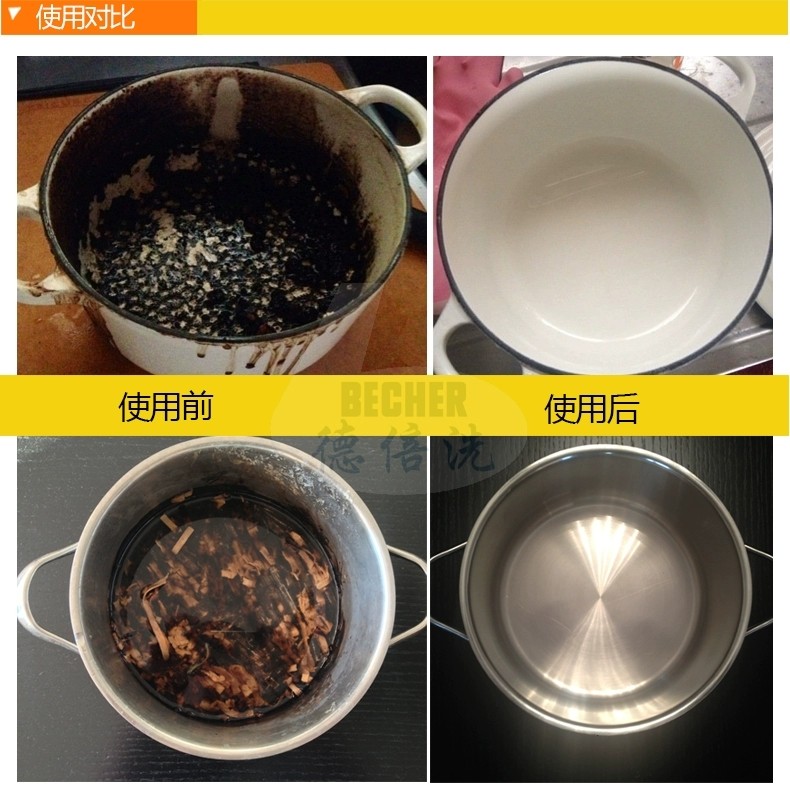 使用对比

使用前

BECHER
德倍洗

使用后