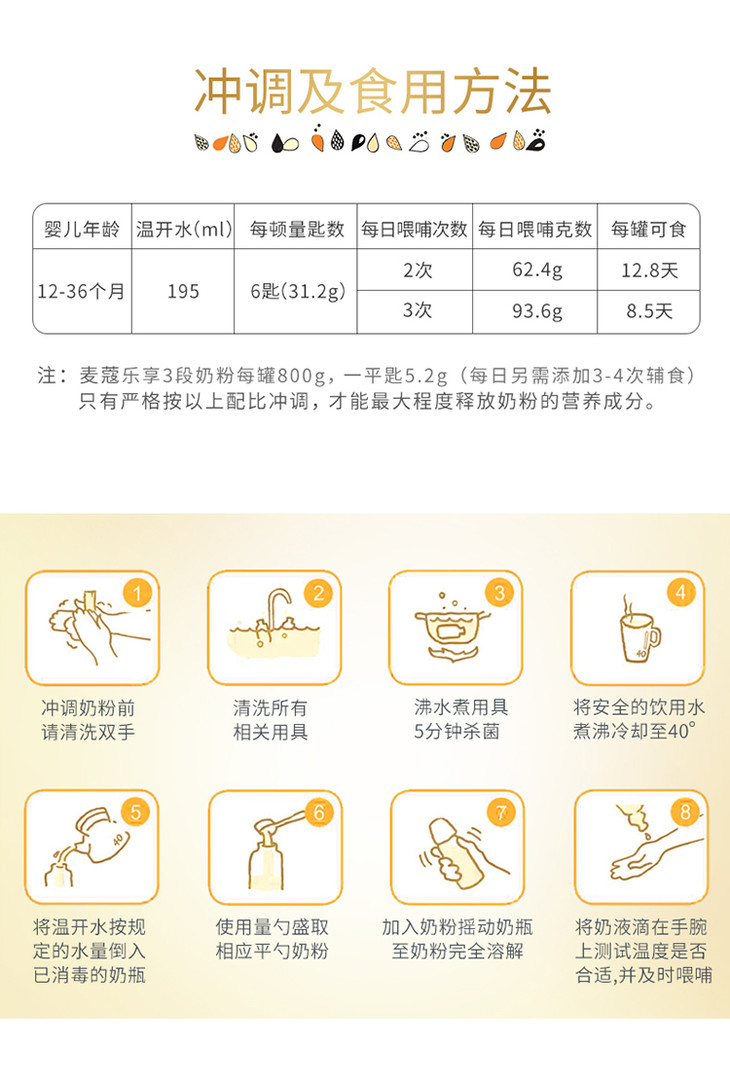 冲调及食用方法

| 婴儿年龄 | 温开水(ml) | 每顿量匙数 | 每日喂哺次数 | 每日喂哺克数 | 每罐可食 |
|---|---|---|---|---|---|
| 12-36个月 | 195 | 6匙(31.2g) | 2次 | 62.4g | 12.8天 |
| | | | 3次 | 93.6g | 8.5天 |

注：麦蔻乐享3段奶粉每罐800g，一平匙5.2g（每日另需添加3-4次辅食）只有严格按以上配比冲调，才能最大程度释放奶粉的营养成分。

1
冲调奶粉前请清洗双手

2
清洗所有相关用具

3
沸水煮用具5分钟杀菌

4
40
将安全的饮用水煮沸冷却至40°

5
40
将温开水按规定的水量倒入已消毒的奶瓶

6
使用量勺盛取相应平勺奶粉

7
加入奶粉摇动奶瓶至奶粉完全溶解

8
将奶液滴在手腕上测试温度是否合适,并及时喂哺