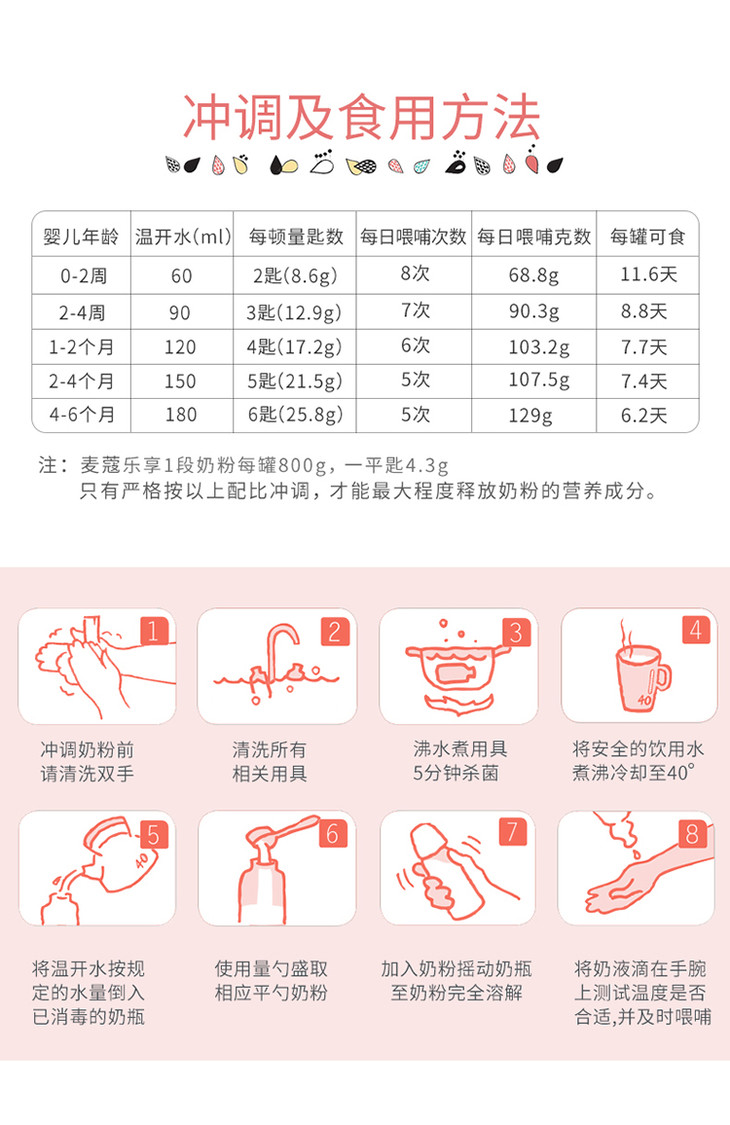 冲调及食用方法

| 婴儿年龄 | 温开水(ml) | 每顿量匙数 | 每日喂哺次数 | 每日喂哺克数 | 每罐可食 |
|---|---|---|---|---|---|
| 0-2周 | 60 | 2匙(8.6g) | 8次 | 68.8g | 11.6天 |
| 2-4周 | 90 | 3匙(12.9g) | 7次 | 90.3g | 8.8天 |
| 1-2个月 | 120 | 4匙(17.2g) | 6次 | 103.2g | 7.7天 |
| 2-4个月 | 150 | 5匙(21.5g) | 5次 | 107.5g | 7.4天 |
| 4-6个月 | 180 | 6匙(25.8g) | 5次 | 129g | 6.2天 |

注：麦蔻乐享1段奶粉每罐800g，一平匙4.3g
只有严格按以上配比冲调，才能最大程度释放奶粉的营养成分。

1
冲调奶粉前
请清洗双手

2
清洗所有
相关用具

3
沸水煮用具
5分钟杀菌

4
40
将安全的饮用水
煮沸冷却至40°

5
40
将温开水按规
定的水量倒入
已消毒的奶瓶

6
使用量勺盛取
相应平勺奶粉

7
加入奶粉摇动奶瓶
至奶粉完全溶解

8
将奶液滴在手腕
上测试温度是否
合适，并及时喂哺