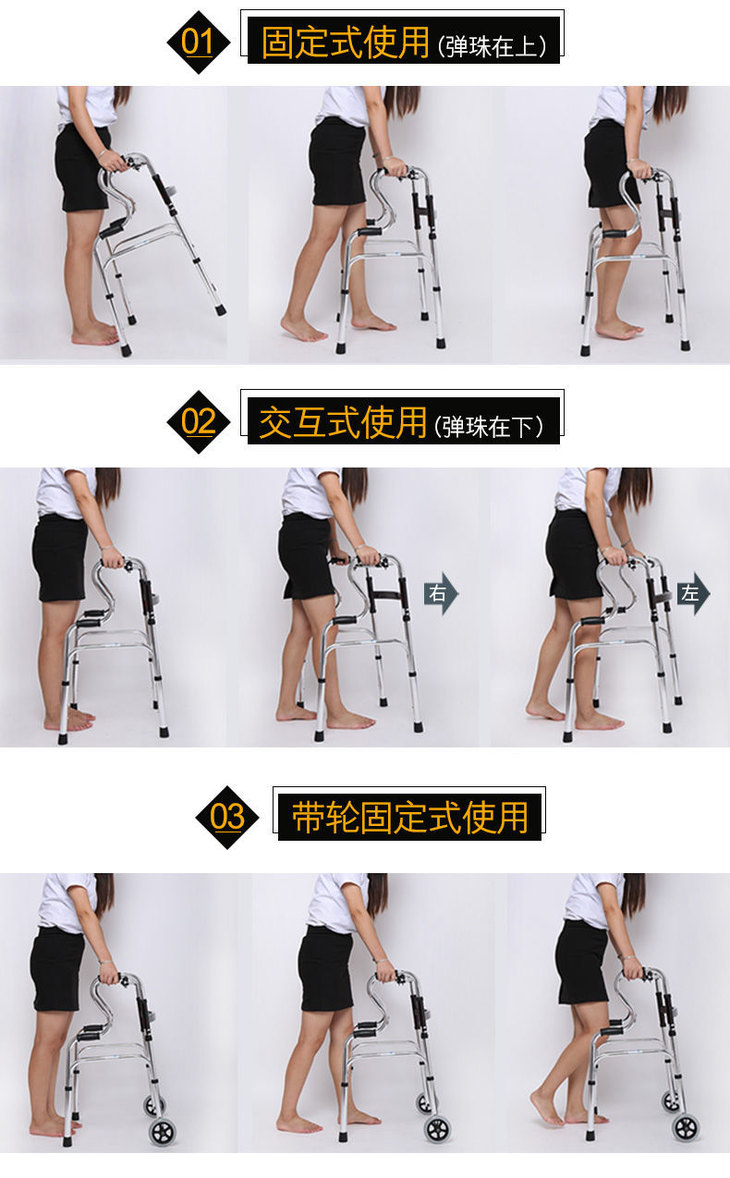 01 固定式使用（弹珠在上）

02 交互式使用（弹珠在下）

右

左

03 带轮固定式使用