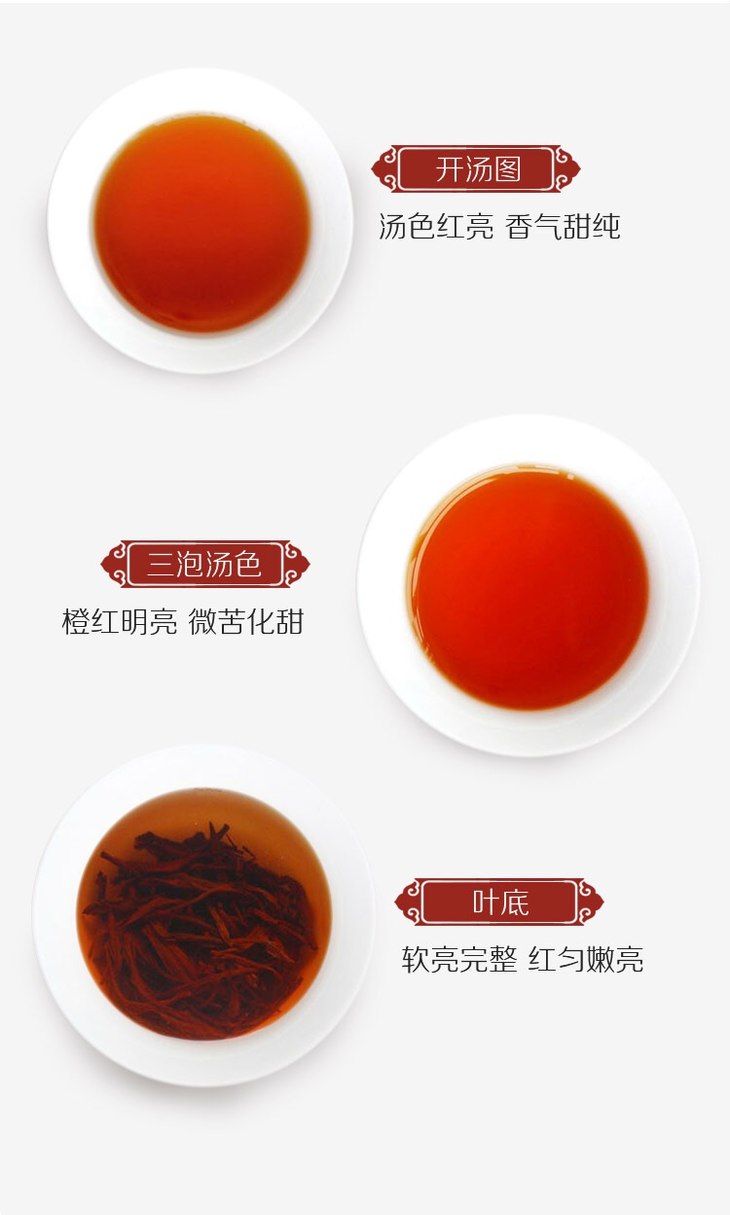 开汤图
汤色红亮 香气甜纯

三泡汤色
橙红明亮 微苦化甜

叶底
软亮完整 红匀嫩亮