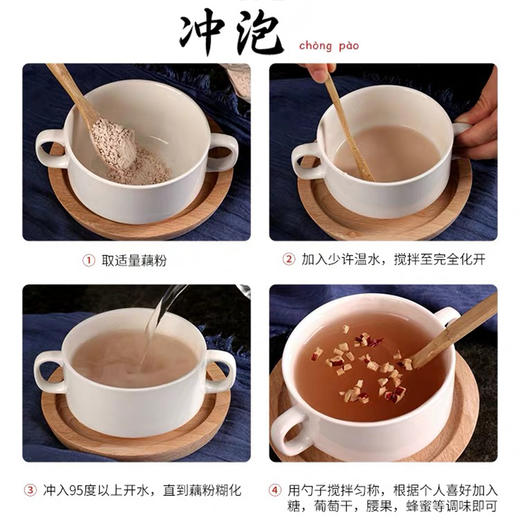 冲泡 chòng pào

① 取适量藕粉

② 加入少许温水，搅拌至完全化开

③ 冲入95度以上开水，直到藕粉糊化

④ 用勺子搅拌匀称，根据个人喜好加入糖，葡萄干，腰果，蜂蜜等调味即可