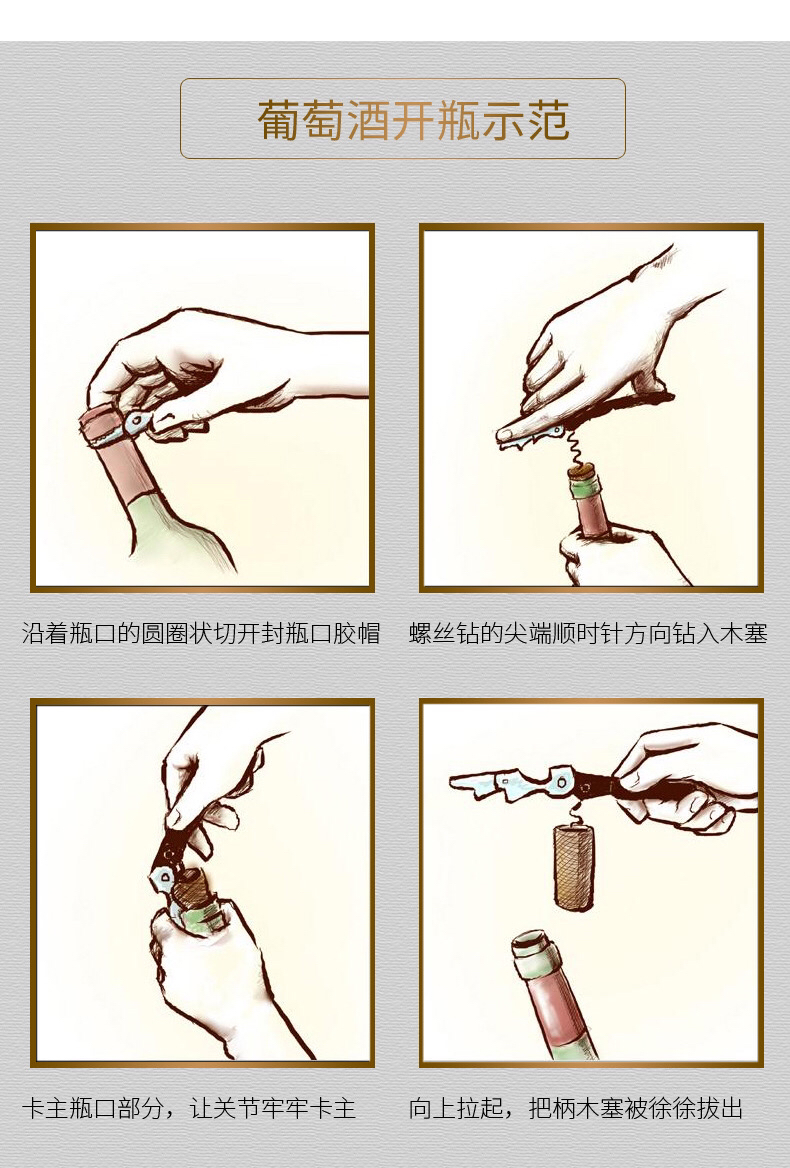 葡萄酒开瓶示范

沿着瓶口的圆圈状切开封瓶口胶帽

螺丝钻的尖端顺时针方向钻入木塞

卡主瓶口部分，让关节牢牢卡主

向上拉起，把柄木塞被徐徐拔出