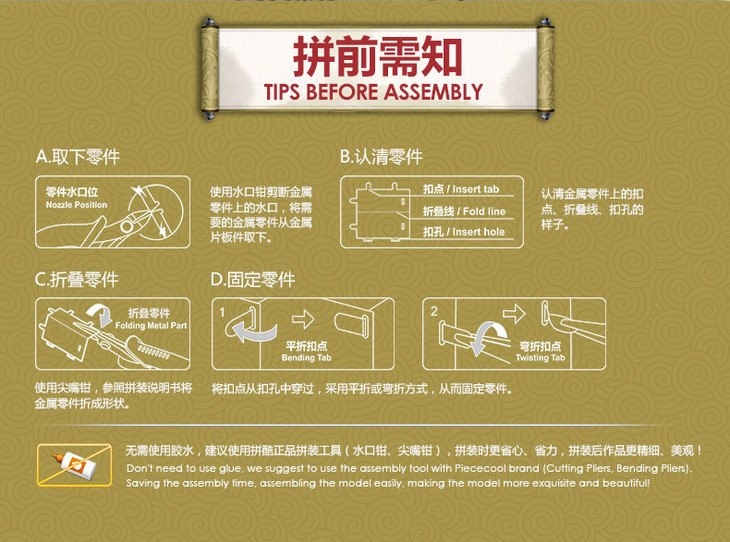 拼前需知
TIPS BEFORE ASSEMBLY

A.取下零件

零件水口位
Nozzle Position

使用水口钳剪断金属零件上的水口，将需要的金属零件从金属片板件取下。

B.认清零件

扣点 / Insert tab
折叠线 / Fold line
扣孔 / Insert hole

认清金属零件上的扣点、折叠线、扣孔的样子。

C.折叠零件

折叠零件
Folding Metal Part

使用尖嘴钳，参照拼装说明书将金属零件折成形状。

D.固定零件

1
平折扣点
Bending Tab

2
弯折扣点
Twisting Tab

将扣点从扣孔中穿过，采用平折或弯折方式，从而固定零件。

无需使用胶水，建议使用拼酷正品拼装工具（水口钳、尖嘴钳），拼装时更省心、省力，拼装后作品更精细、美观！
Don't need to use glue, we suggest to use the assembly tool with Piececool brand (Cutting Pliers, Bending Pliers). Saving the assembly time, assembling the model easily, making the model more exquisite and beautiful!