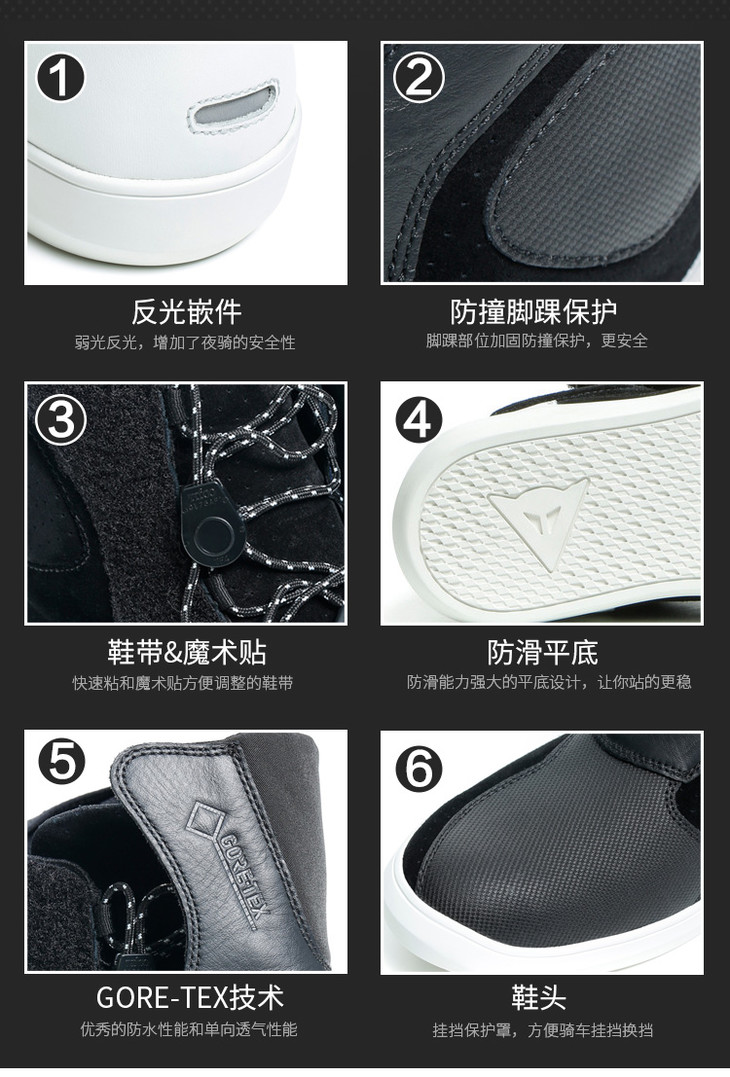 1

反光嵌件

弱光反光，增加了夜骑的安全性

2

防撞脚踝保护

脚踝部位加固防撞保护，更安全

3

鞋带&魔术贴

快速粘和魔术贴方便调整的鞋带

4

防滑平底

防滑能力强大的平底设计，让你站的更稳

5

GORE-TEX

GORE-TEX技术

优秀的防水性能和单向透气性能

6

鞋头

挂挡保护罩，方便骑车挂挡换挡