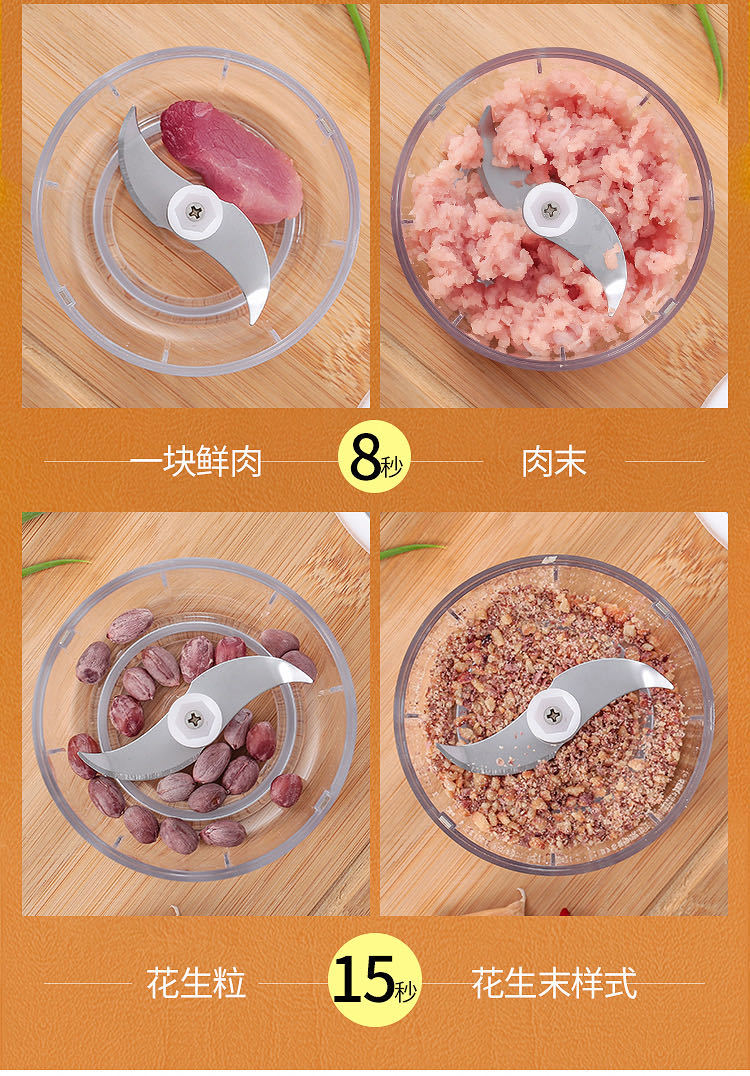 一块鲜肉 8秒 肉末

花生粒 15秒 花生末样式