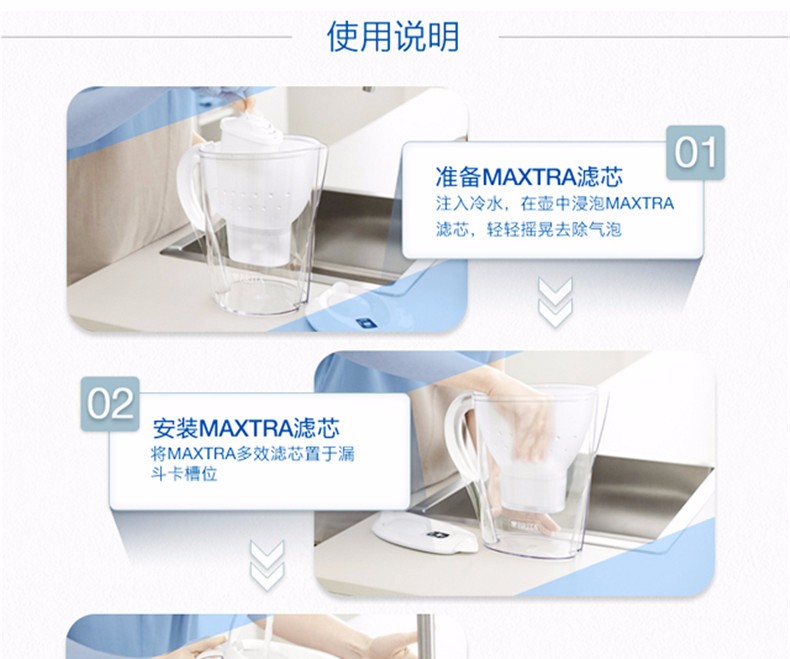 使用说明

01

准备MAXTRA滤芯

注入冷水，在壶中浸泡MAXTRA滤芯，轻轻摇晃去除气泡

02

安装MAXTRA滤芯

将MAXTRA多效滤芯置于漏斗卡槽位