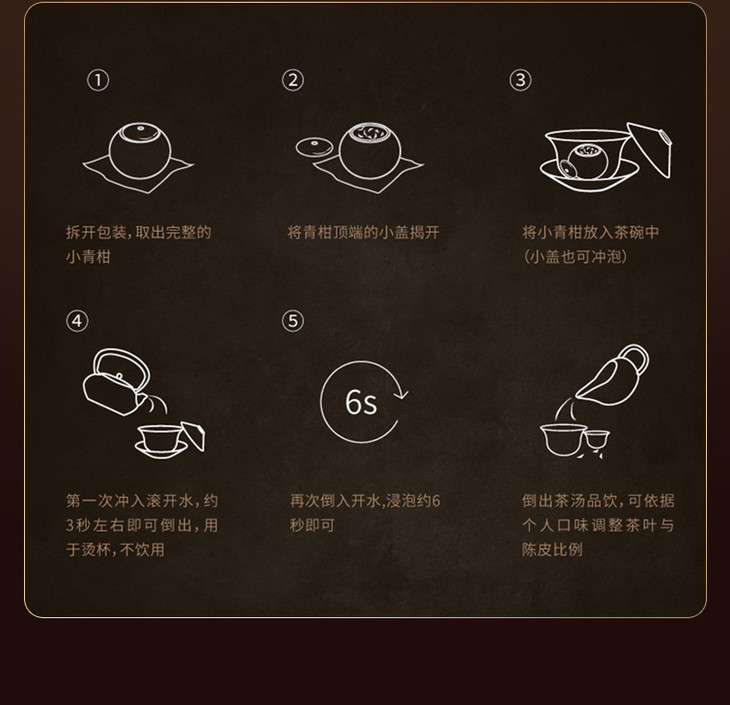 ①

拆开包装，取出完整的小青柑

②

将青柑顶端的小盖揭开

③

将小青柑放入茶碗中（小盖也可冲泡）

④

第一次冲入滚开水，约3秒左右即可倒出，用于烫杯，不饮用

⑤

6s

再次倒入开水,浸泡约6秒即可

倒出茶汤品饮，可依据个人口味调整茶叶与陈皮比例