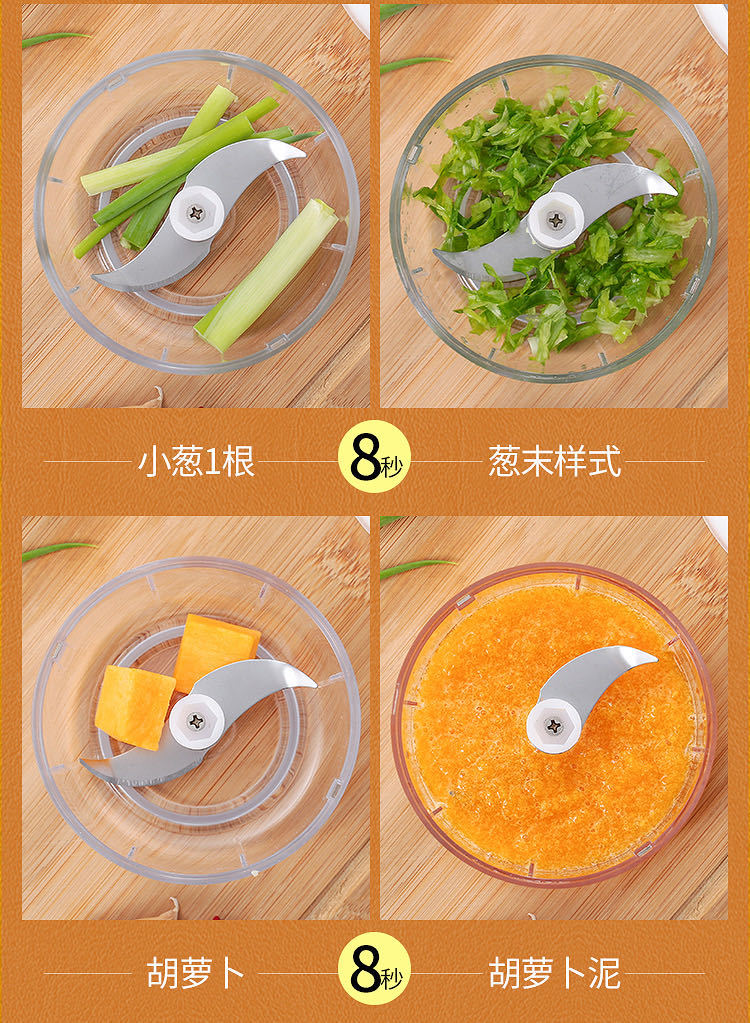 小葱1根 8秒 葱末样式

胡萝卜 8秒 胡萝卜泥