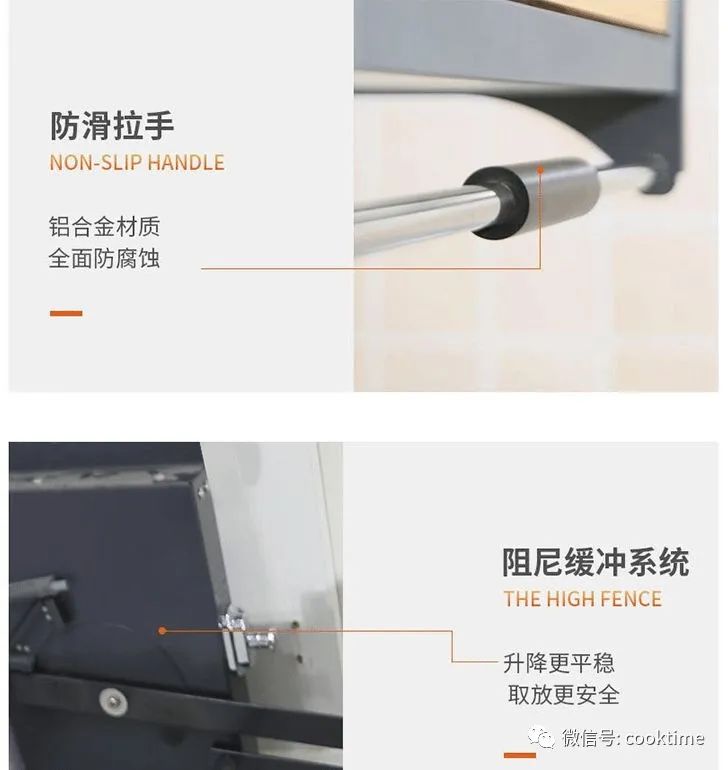 防滑拉手
NON-SLIP HANDLE

铝合金材质
全面防腐蚀

阻尼缓冲系统
THE HIGH FENCE

升降更平稳
取放更安全

微信号: cooktime