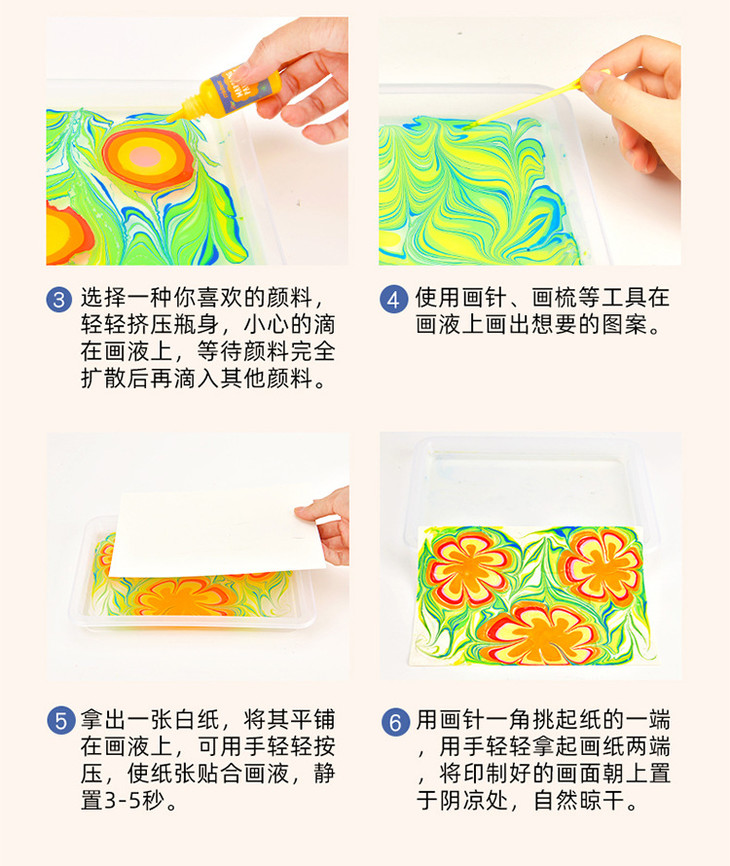 3 选择一种你喜欢的颜料，轻轻挤压瓶身，小心的滴在画液上，等待颜料完全扩散后再滴入其他颜料。

4 使用画针、画梳等工具在画液上画出想要的图案。

5 拿出一张白纸，将其平铺在画液上，可用手轻轻按压，使纸张贴合画液，静置3-5秒。

6 用画针一角挑起纸的一端，用手轻轻拿起画纸两端，将印制好的画面朝上置于阴凉处，自然晾干。