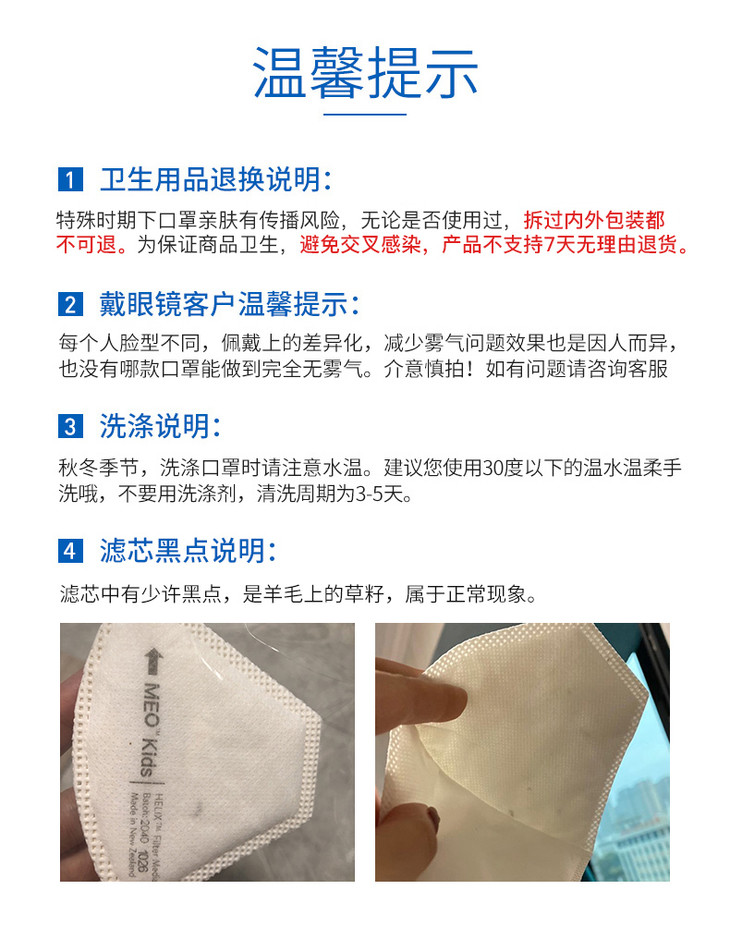 温馨提示

1 卫生用品退换说明：

特殊时期下口罩亲肤有传播风险，无论是否使用过，拆过内外包装都不可退。为保证商品卫生，避免交叉感染，产品不支持7天无理由退货。

2 戴眼镜客户温馨提示：

每个人脸型不同，佩戴上的差异化，减少雾气问题效果也是因人而异，也没有哪款口罩能做到完全无雾气。介意慎拍！如有问题请咨询客服

3 洗涤说明：

秋冬季节，洗涤口罩时请注意水温。建议您使用30度以下的温水温柔手洗哦，不要用洗涤剂，清洗周期为3-5天。

4 滤芯黑点说明：

滤芯中有少许黑点，是羊毛上的草籽，属于正常现象。

MEO™ Kids

HELIX™ Filter Media
Batch: 2040 1028
Made in New Zealand