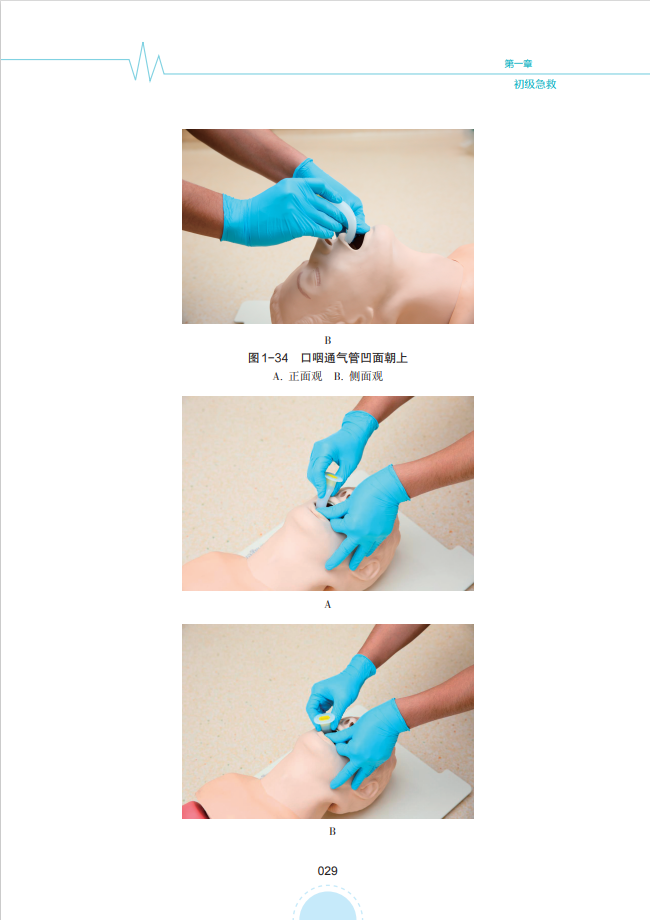 第一章
初级急救

B

图 1-34　口咽通气管凹面朝上
A. 正面观　B. 侧面观

A

B

029