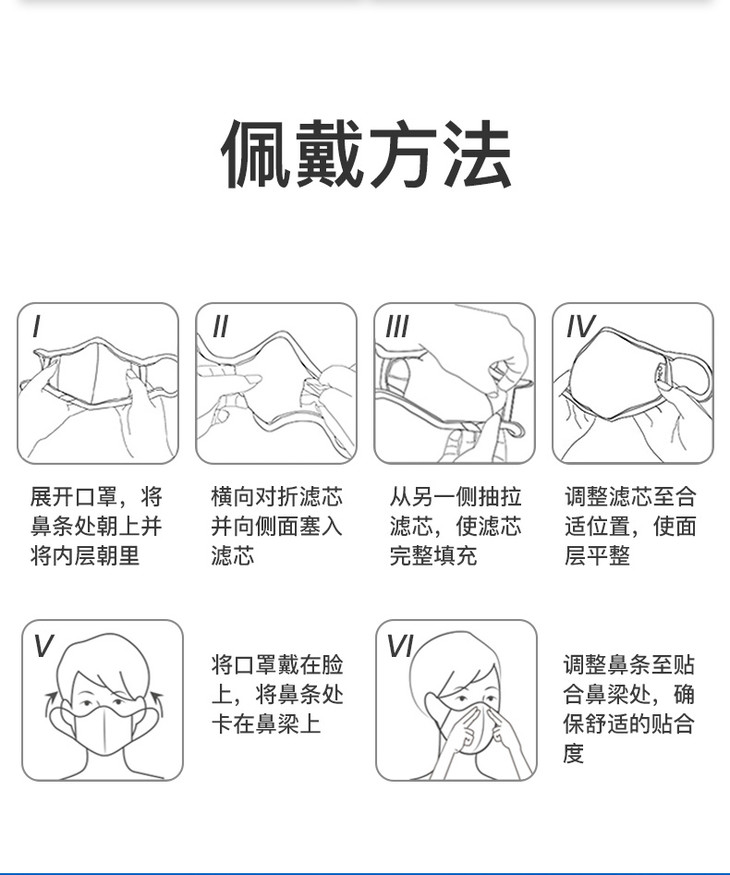 佩戴方法

I

展开口罩，将鼻条处朝上并将内层朝里

II

横向对折滤芯并向侧面塞入滤芯

III

从另一侧抽拉滤芯，使滤芯完整填充

IV

调整滤芯至合适位置，使面层平整

V

将口罩戴在脸上，将鼻条处卡在鼻梁上

VI

调整鼻条至贴合鼻梁处，确保舒适的贴合度