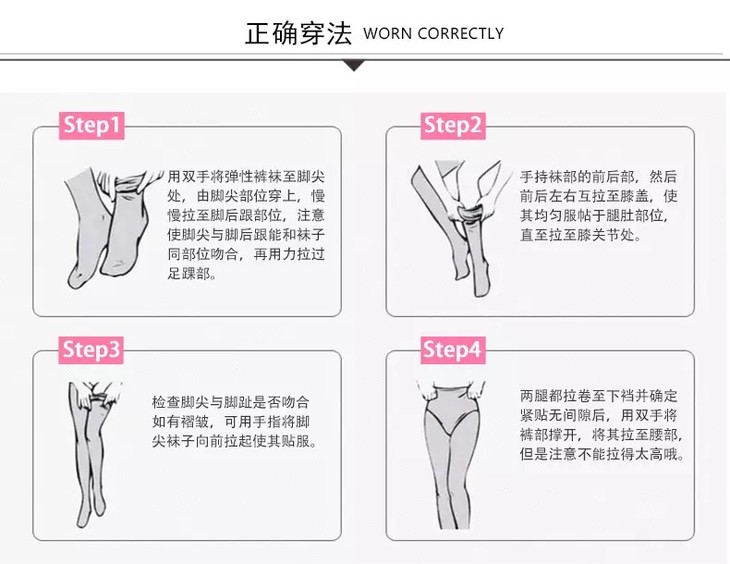 正确穿法 WORN CORRECTLY

Step1

用双手将弹性裤袜至脚尖处，由脚尖部位穿上，慢慢拉至脚后跟部位，注意使脚尖与脚后跟能和袜子同部位吻合，再用力拉过足踝部。

Step2

手持袜部的前后部，然后前后左右互拉至膝盖，使其均匀服帖于腿肚部位，直至拉至膝关节处。

Step3

检查脚尖与脚趾是否吻合如有褶皱，可用手指将脚尖袜子向前拉起使其贴服。

Step4

两腿都拉卷至下裆并确定紧贴无间隙后，用双手将裤部撑开，将其拉至腰部，但是注意不能拉得太高哦。