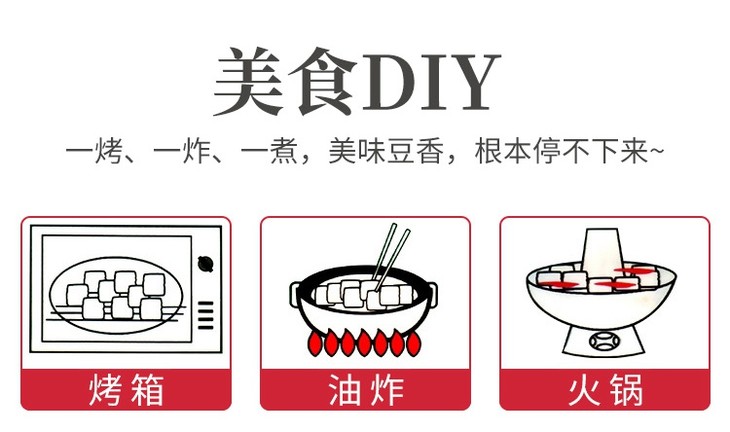 美食DIY

一烤、一炸、一煮，美味豆香，根本停不下来~

烤箱

油炸

火锅