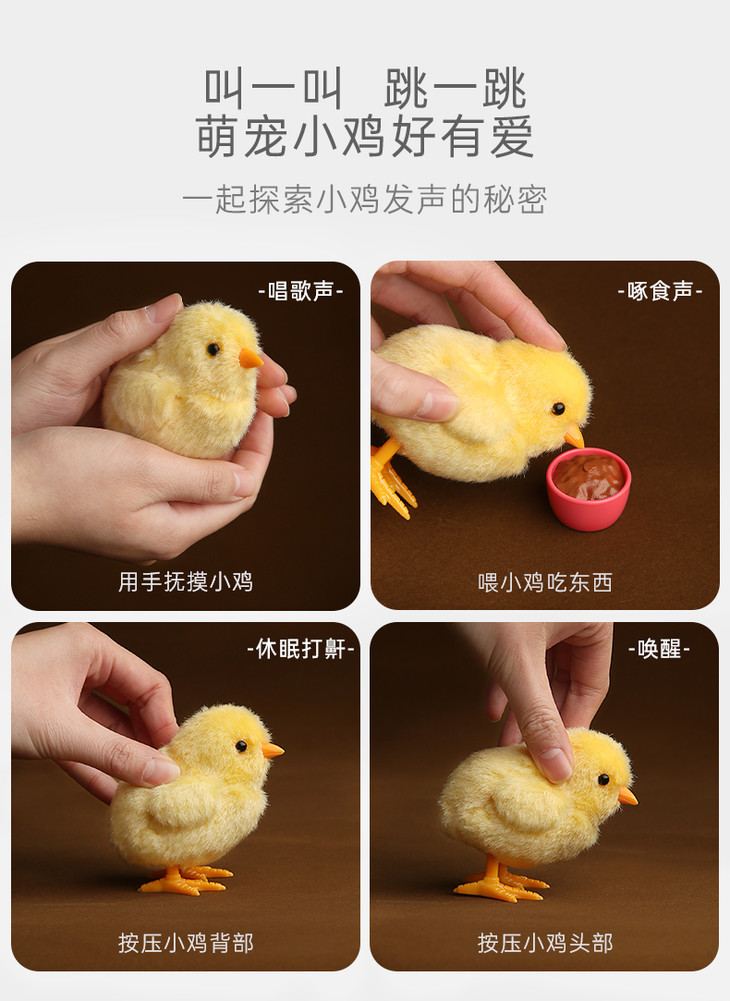 叫一叫　跳一跳
萌宠小鸡好有爱

一起探索小鸡发声的秘密

-唱歌声-

用手抚摸小鸡

-啄食声-

喂小鸡吃东西

-休眠打鼾-

按压小鸡背部

-唤醒-

按压小鸡头部