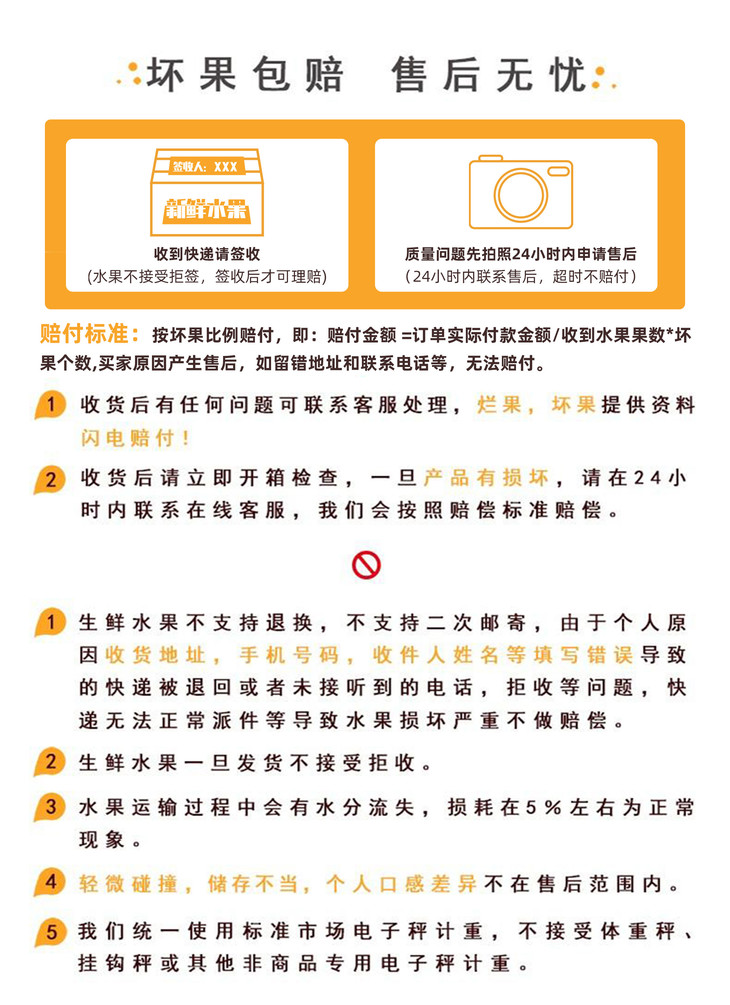 坏果包赔　售后无忧

签收人：XXX
新鲜水果

收到快递请签收
(水果不接受拒签，签收后才可理赔)

质量问题先拍照24小时内申请售后
(24小时内联系售后，超时不赔付)

赔付标准：按坏果比例赔付，即：赔付金额 =订单实际付款金额/收到水果果数*坏果个数,买家原因产生售后，如留错地址和联系电话等，无法赔付。

1 收货后有任何问题可联系客服处理，烂果，坏果提供资料闪电赔付！

2 收货后请立即开箱检查，一旦产品有损坏，请在24小时内联系在线客服，我们会按照赔偿标准赔偿。

1 生鲜水果不支持退换，不支持二次邮寄，由于个人原因收货地址，手机号码，收件人姓名等填写错误导致的快递被退回或者未接听到的电话，拒收等问题，快递无法正常派件等导致水果损坏严重不做赔偿。

2 生鲜水果一旦发货不接受拒收。

3 水果运输过程中会有水分流失，损耗在5%左右为正常现象。

4 轻微碰撞，储存不当，个人口感差异不在售后范围内。

5 我们统一使用标准市场电子秤计重，不接受体重秤、挂钩秤或其他非商品专用电子秤计重。