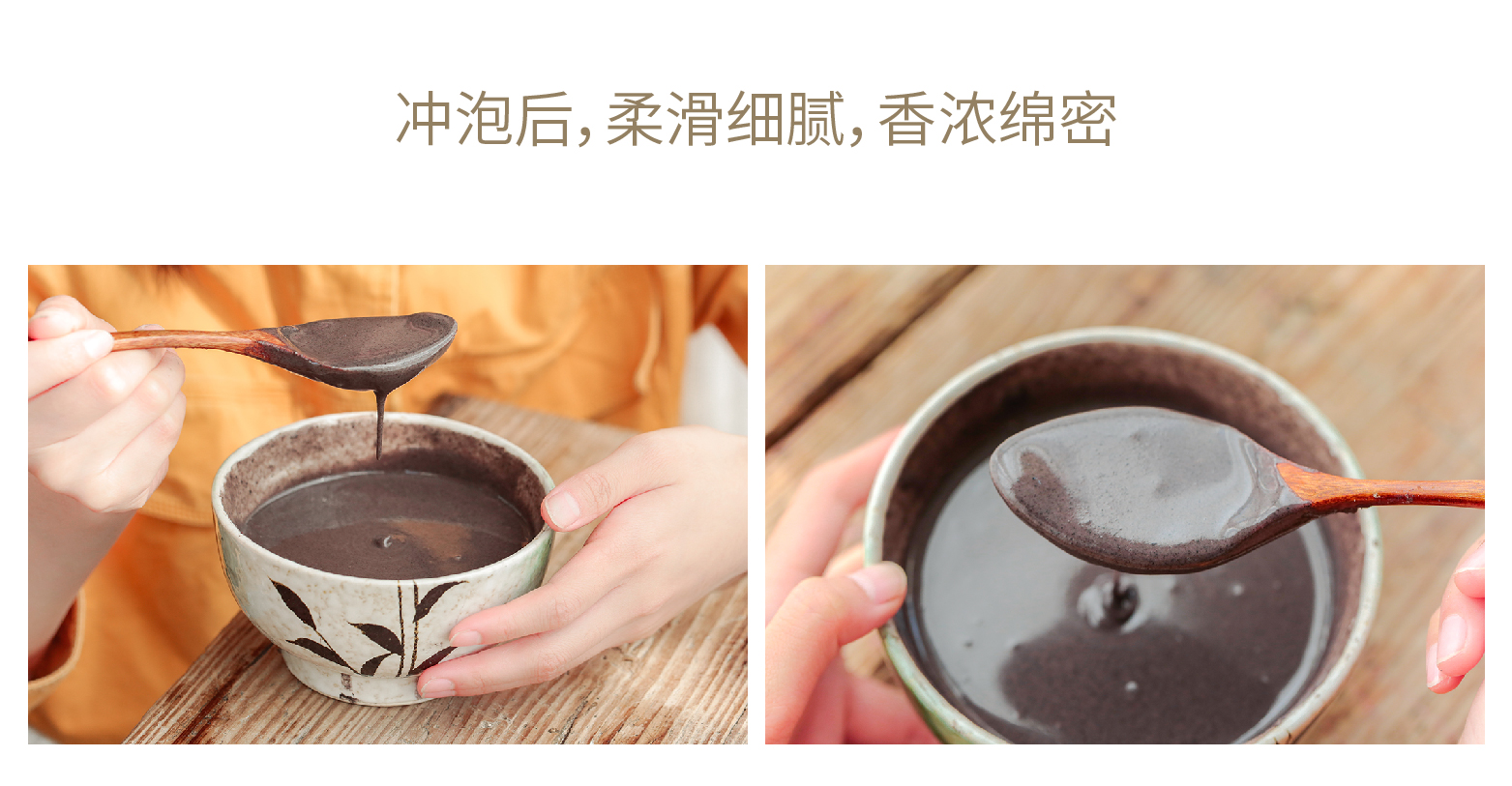 冲泡后，柔滑细腻，香浓绵密