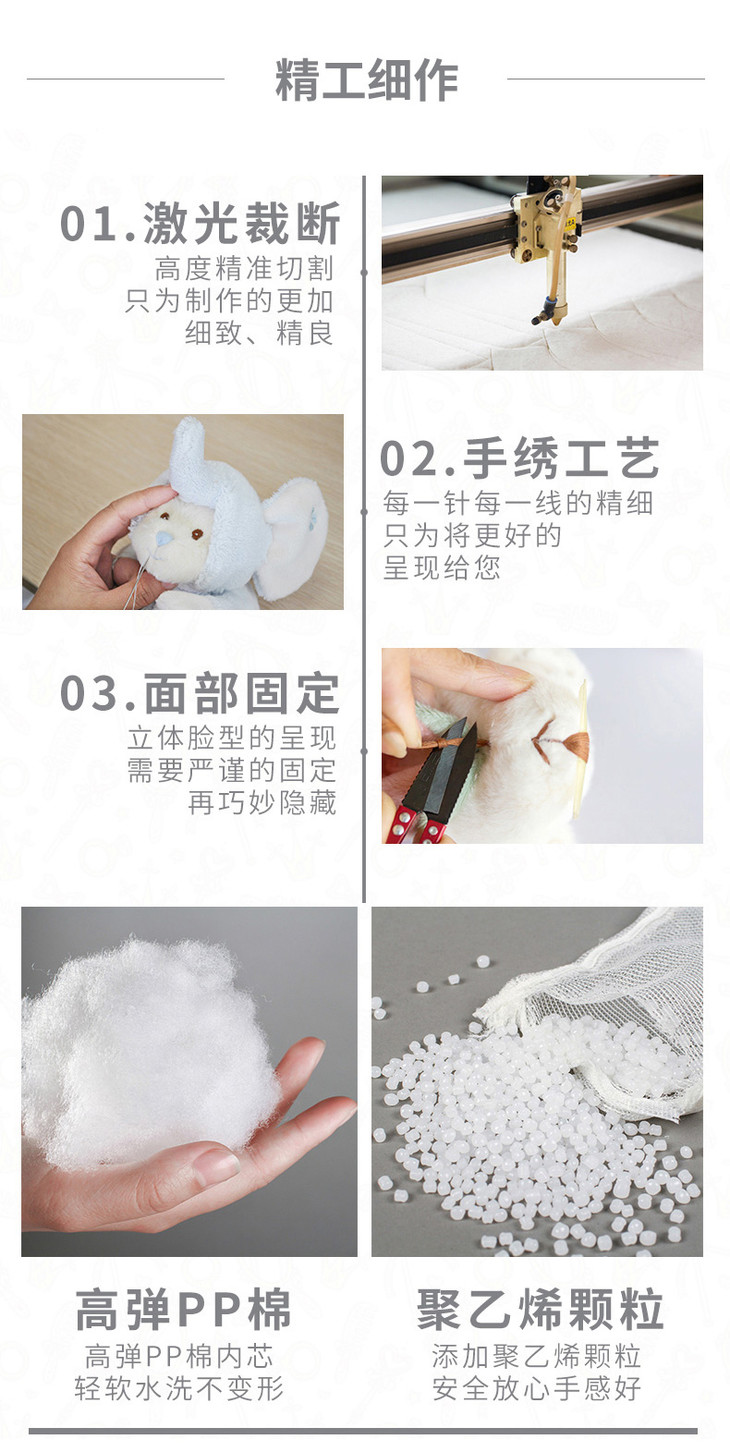 精工细作

01.激光裁断
高度精准切割
只为制作的更加
细致、精良

02.手绣工艺
每一针每一线的精细
只为将更好的
呈现给您

03.面部固定
立体脸型的呈现
需要严谨的固定
再巧妙隐藏

高弹PP棉
高弹PP棉内芯
轻软水洗不变形

聚乙烯颗粒
添加聚乙烯颗粒
安全放心手感好