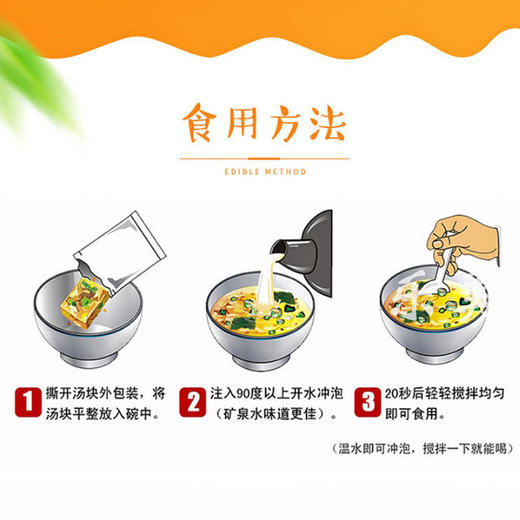 食用方法

EDIBLE METHOD

1 撕开汤块外包装，将汤块平整放入碗中。

2 注入90度以上开水冲泡（矿泉水味道更佳）。

3 20秒后轻轻搅拌均匀即可食用。

（温水即可冲泡，搅拌一下就能喝）