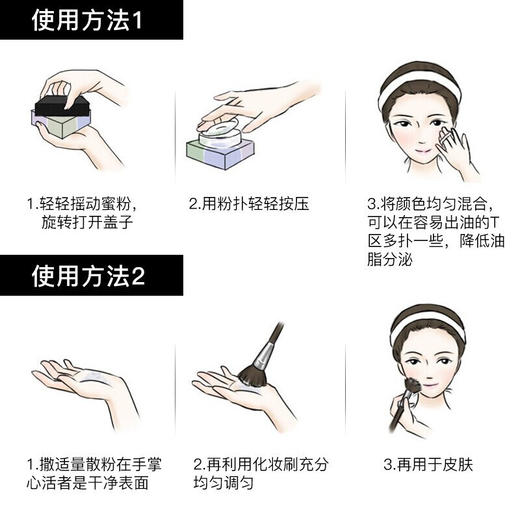 使用方法1

1.轻轻摇动蜜粉，旋转打开盖子

2.用粉扑轻轻按压

3.将颜色均匀混合，可以在容易出油的T区多扑一些，降低油脂分泌

使用方法2

1.撒适量散粉在手掌心活者是干净表面

2.再利用化妆刷充分均匀调匀

3.再用于皮肤