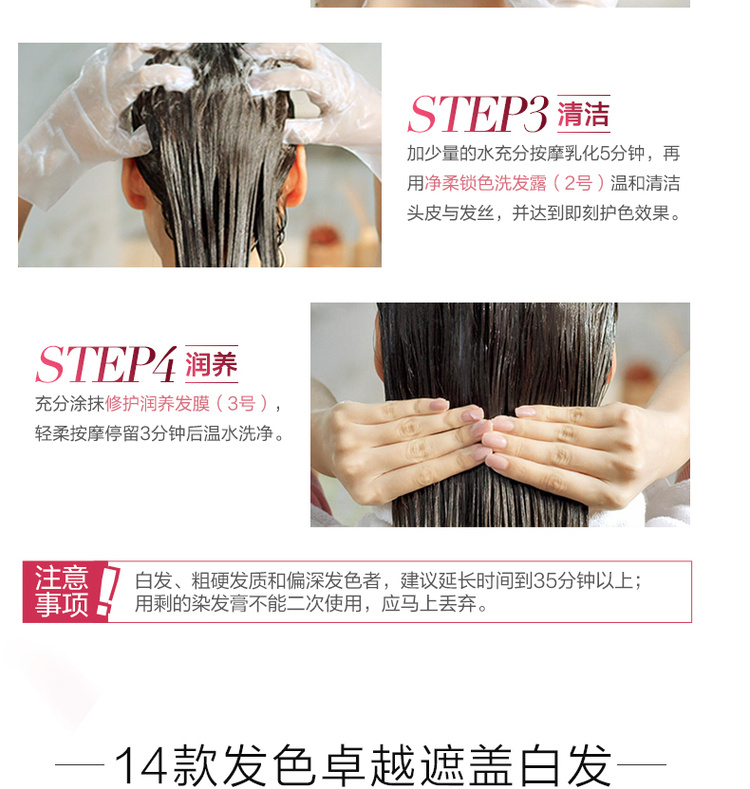 STEP3 清洁

加少量的水充分按摩乳化5分钟，再用净柔锁色洗发露（2号）温和清洁头皮与发丝，并达到即刻护色效果。

STEP4 润养

充分涂抹修护润养发膜（3号），轻柔按摩停留3分钟后温水洗净。

注意事项！

白发、粗硬发质和偏深发色者，建议延长时间到35分钟以上；用剩的染发膏不能二次使用，应马上丢弃。

—14款发色卓越遮盖白发—