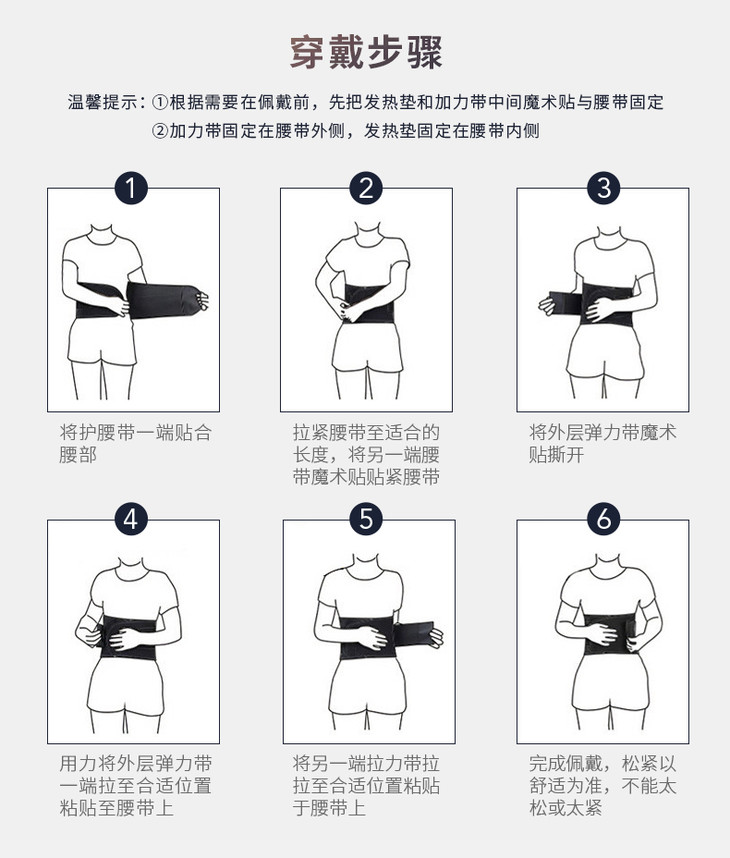 穿戴步骤

温馨提示：①根据需要在佩戴前，先把发热垫和加力带中间魔术贴与腰带固定
②加力带固定在腰带外侧，发热垫固定在腰带内侧

1
将护腰带一端贴合腰部

2
拉紧腰带至适合的长度，将另一端腰带魔术贴贴紧腰带

3
将外层弹力带魔术贴撕开

4
用力将外层弹力带一端拉至合适位置粘贴至腰带上

5
将另一端拉力带拉拉至合适位置粘贴于腰带上

6
完成佩戴，松紧以舒适为准，不能太松或太紧