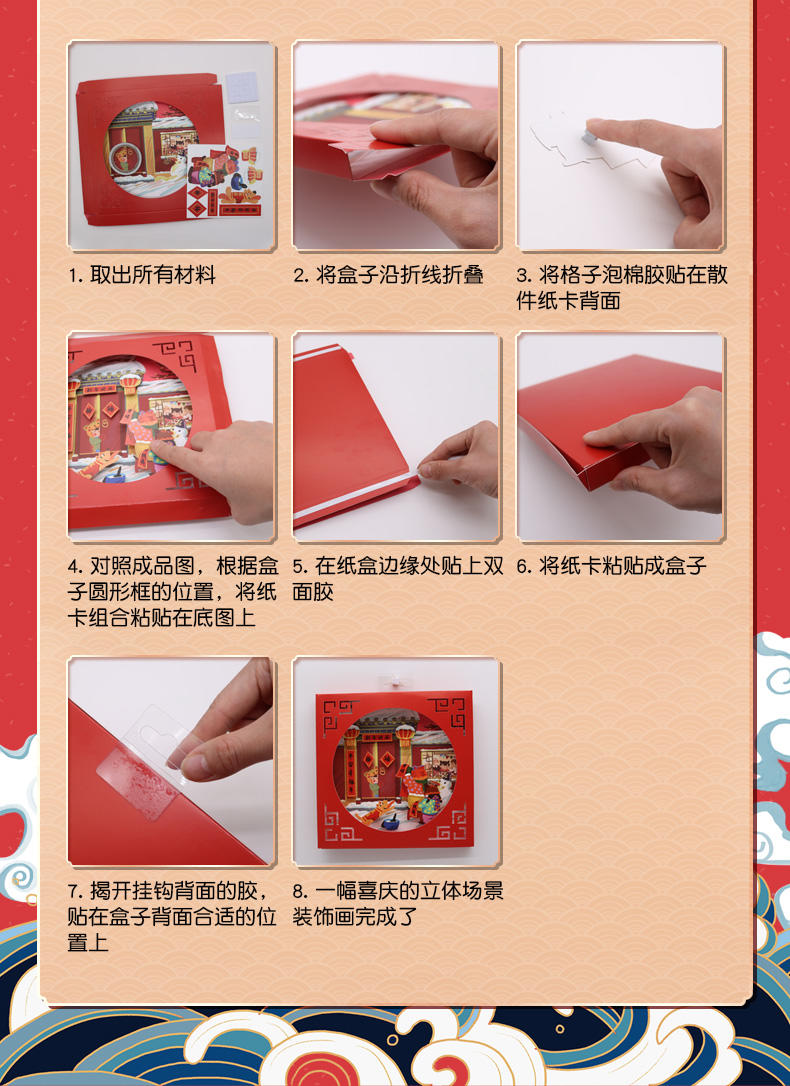 1. 取出所有材料

2. 将盒子沿折线折叠

3. 将格子泡棉胶贴在散件纸卡背面

4. 对照成品图，根据盒子圆形框的位置，将纸卡组合粘贴在底图上

5. 在纸盒边缘处贴上双面胶

6. 将纸卡粘贴成盒子

7. 揭开挂钩背面的胶，贴在盒子背面合适的位置上

8. 一幅喜庆的立体场景装饰画完成了