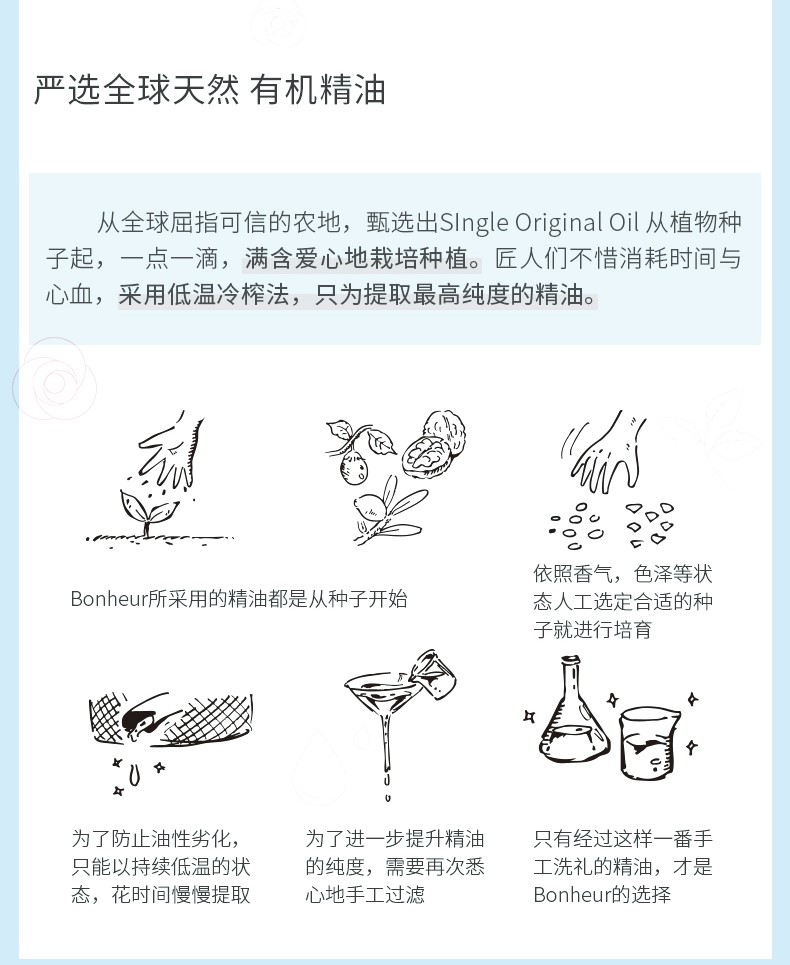 严选全球天然 有机精油

从全球屈指可信的农地，甄选出SIngle Original Oil 从植物种子起，一点一滴，满含爱心地栽培种植。匠人们不惜消耗时间与心血，采用低温冷榨法，只为提取最高纯度的精油。

Bonheur所采用的精油都是从种子开始

依照香气，色泽等状态人工选定合适的种子就进行培育

为了防止油性劣化，只能以持续低温的状态，花时间慢慢提取

为了进一步提升精油的纯度，需要再次悉心地手工过滤

只有经过这样一番手工洗礼的精油，才是Bonheur的选择